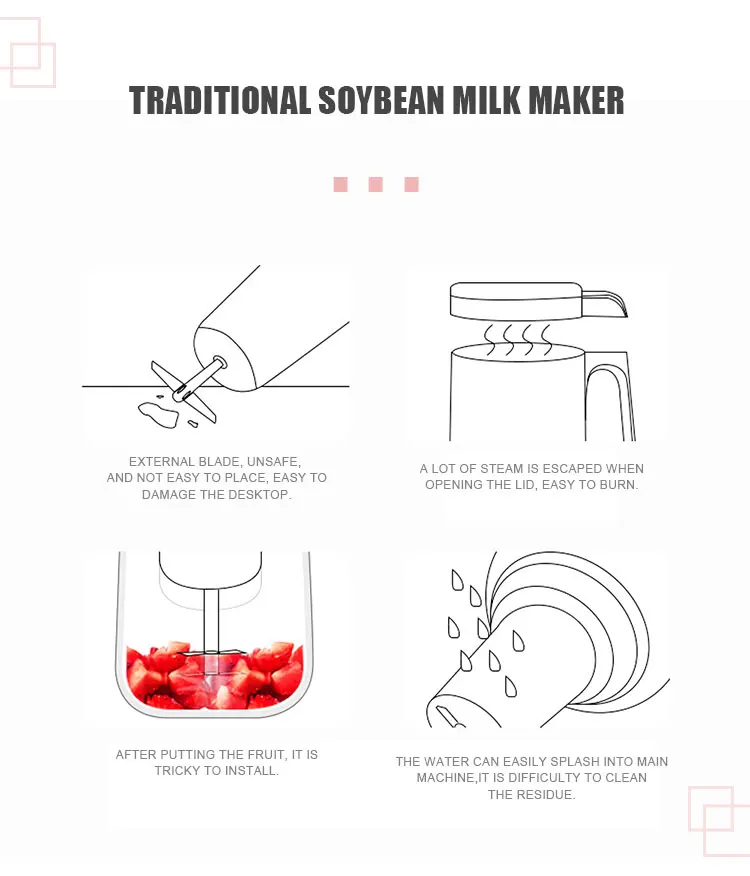 TRADITIONAL SOYBEAN MILK MAKER

EXTERNAL BLADE, UNSAFE, AND NOT EASY TO PLACE, EASY TO DAMAGE THE DESKTOP.

A LOT OF STEAM IS ESCAPED WHEN OPENING THE LID, EASY TO BURN.

AFTER PUTTING THE FRUIT, IT IS TRICKY TO INSTALL.

THE WATER CAN EASILY SPLASH INTO MAIN MACHINE,IT IS DIFFICULTY TO CLEAN THE RESIDUE.