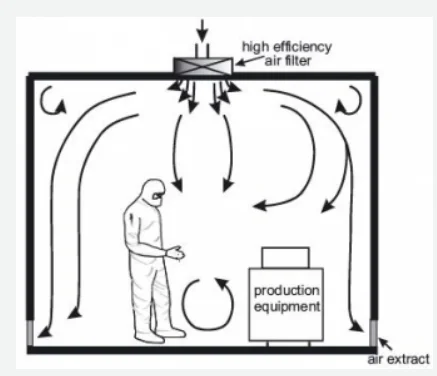 high efficiency
air filter

production
equipment

air extract