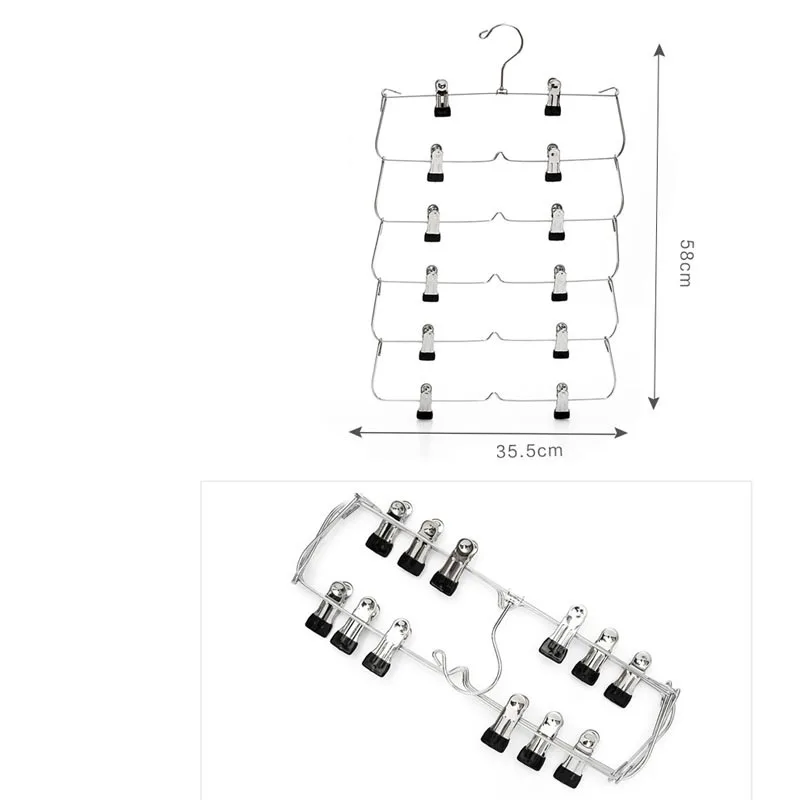 58cm

35.5cm