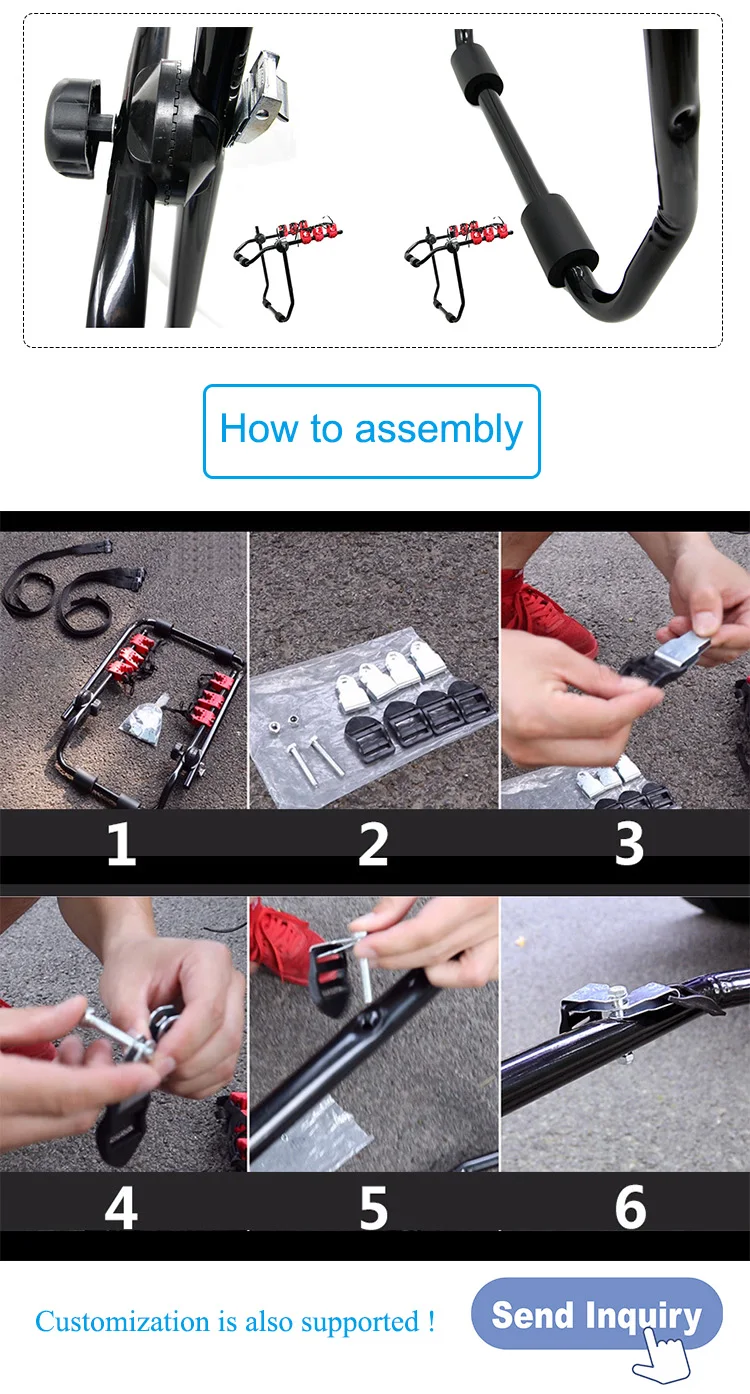 How to assembly

1

2

3

4

5

6

Customization is also supported !

Send Inquiry