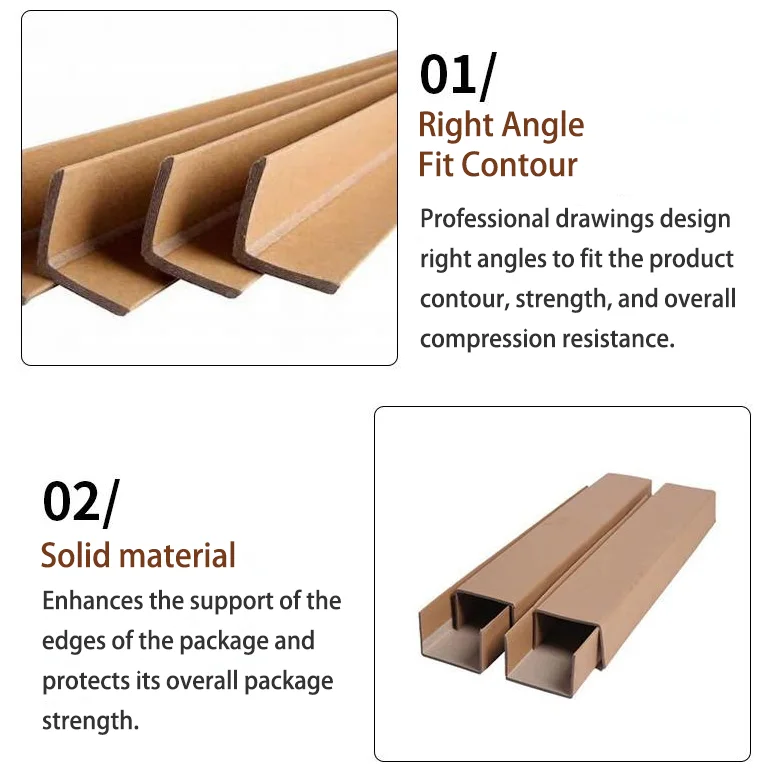 01/
Right Angle
Fit Contour

Professional drawings design right angles to fit the product contour, strength, and overall compression resistance.

02/
Solid material

Enhances the support of the edges of the package and protects its overall package strength.