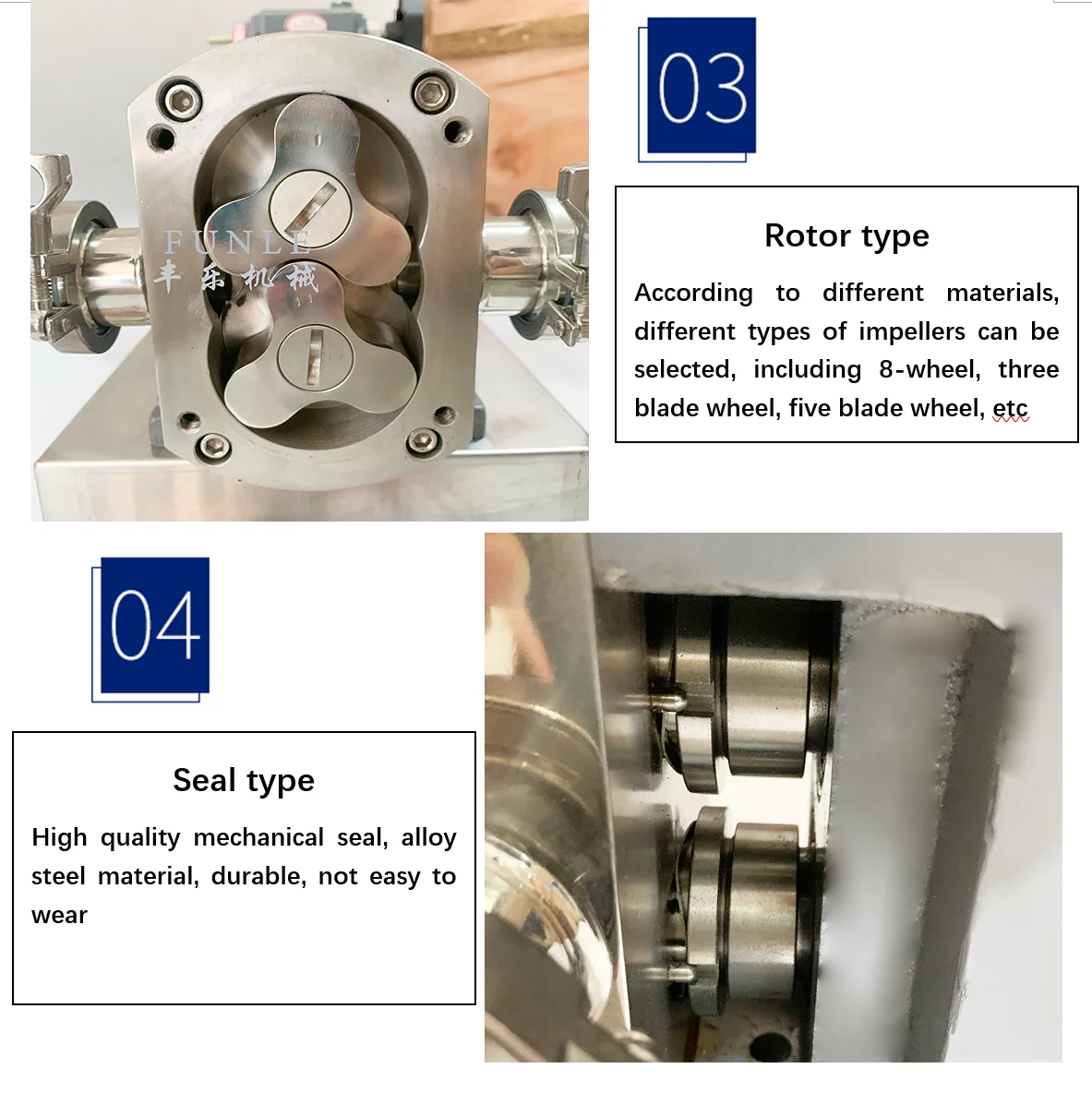 FUNLE
丰乐机械

03

Rotor type

According to different materials, different types of impellers can be selected, including 8-wheel, three blade wheel, five blade wheel, etc

04

Seal type

High quality mechanical seal, alloy steel material, durable, not easy to wear