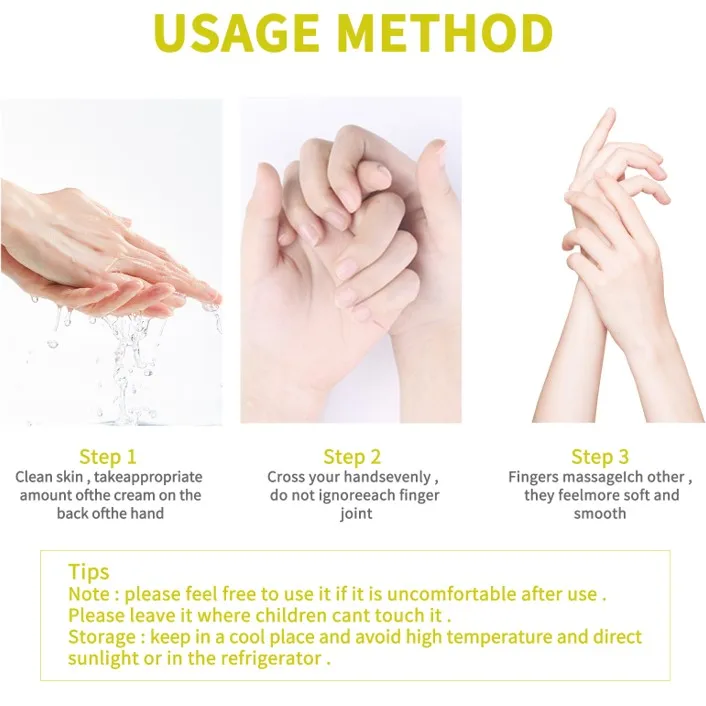 USAGE METHOD

Step 1
Clean skin , takeappropriate amount ofthe cream on the back ofthe hand

Step 2
Cross your handsevenly , do not ignoreeach finger joint

Step 3
Fingers massageIch other , they feelmore soft and smooth

Tips
Note : please feel free to use it if it is uncomfortable after use .
Please leave it where children cant touch it .
Storage : keep in a cool place and avoid high temperature and direct sunlight or in the refrigerator .