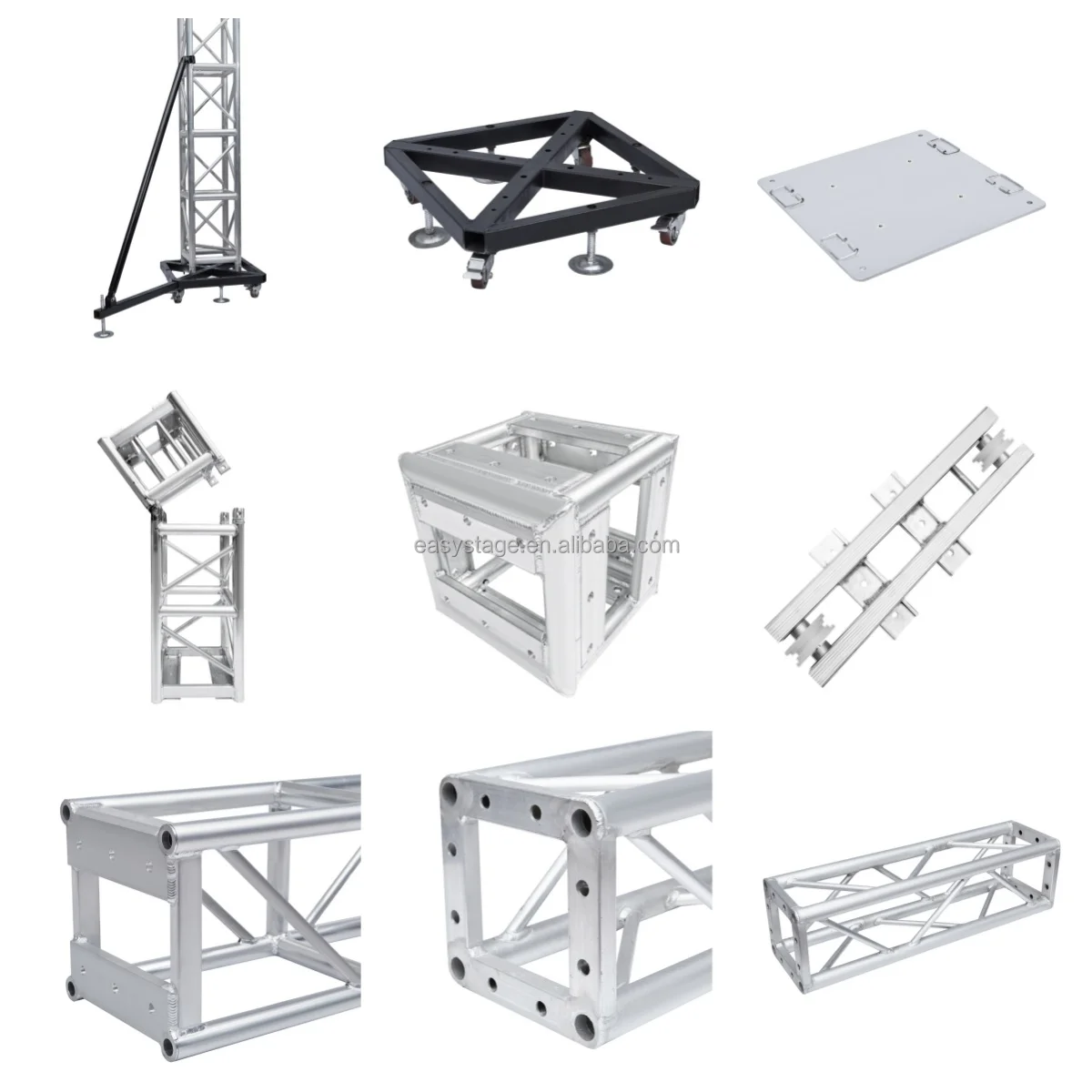 easystage.en.alibaba.com