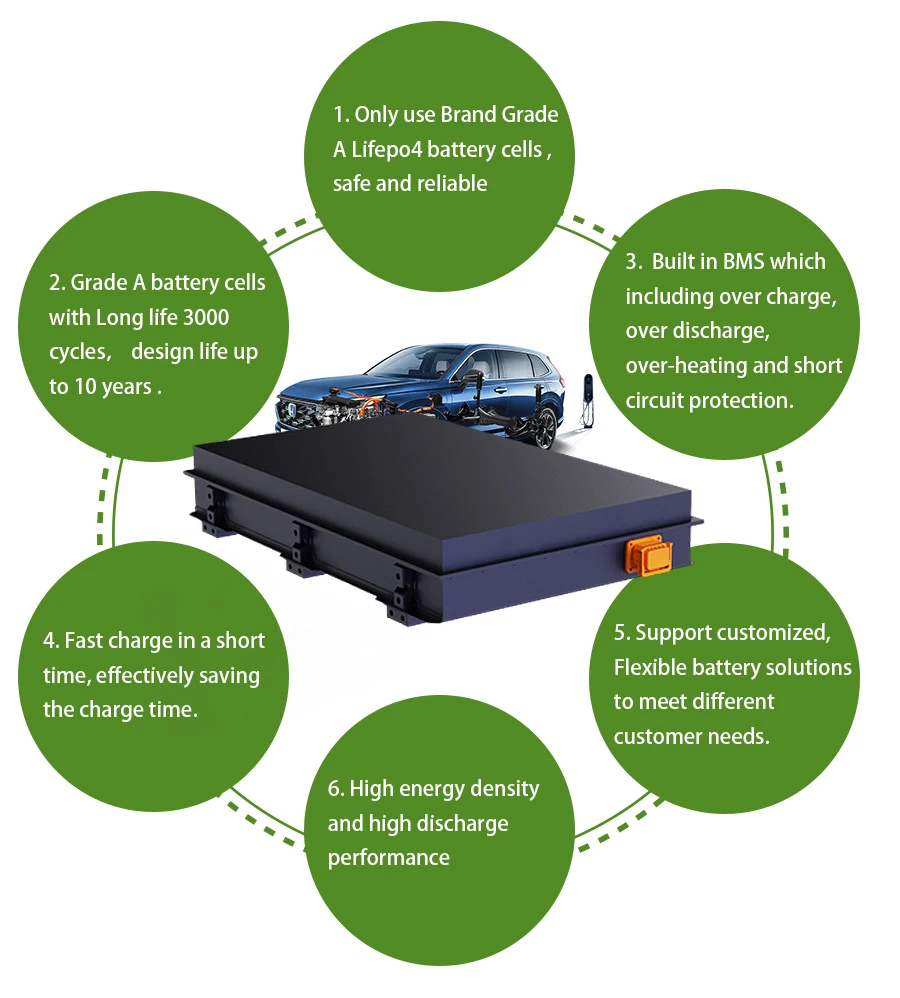 1. Only use Brand Grade A Lifepo4 battery cells , safe and reliable

2. Grade A battery cells with Long life 3000 cycles,  design life up to 10 years .

3. Built in BMS which including over charge, over discharge, over-heating and short circuit protection.

4. Fast charge in a short time, effectively saving the charge time.

5. Support customized, Flexible battery solutions to meet different customer needs.

6. High energy density and high discharge performance