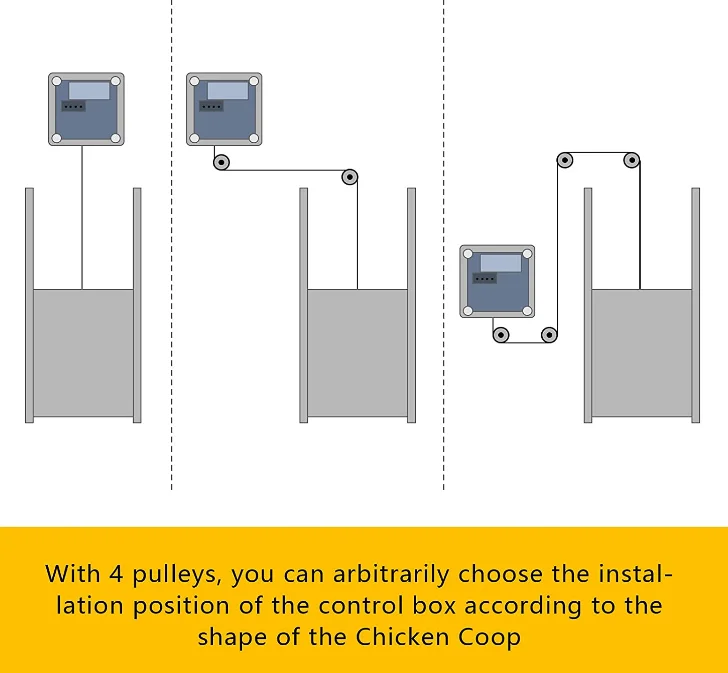 With 4 pulleys, you can arbitrarily choose the installation position of the control box according to the shape of the Chicken Coop