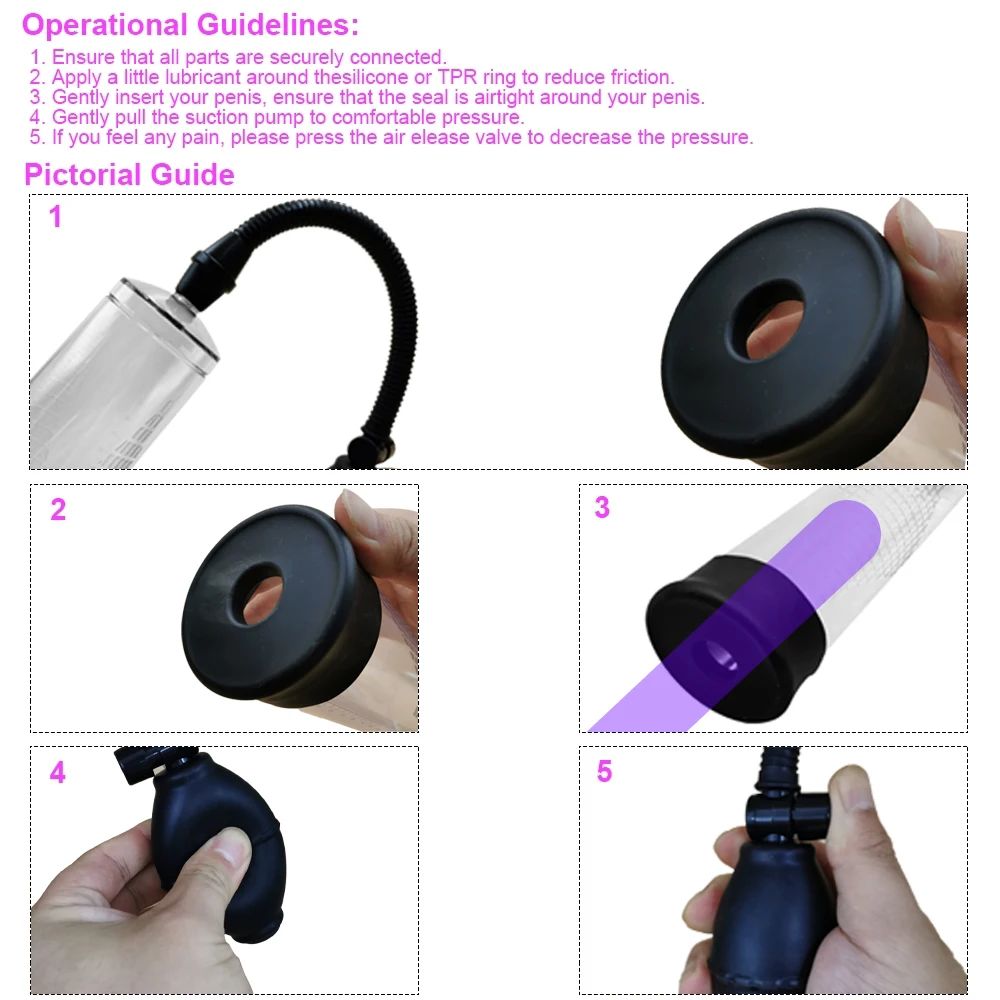 Operational Guidelines:
1. Ensure that all parts are securely connected.
2. Apply a little lubricant around thesilicone or TPR ring to reduce friction.
3. Gently insert your penis, ensure that the seal is airtight around your penis.
4. Gently pull the suction pump to comfortable pressure.
5. If you feel any pain, please press the air elease valve to decrease the pressure.

Pictorial Guide

1

2

3

4

5