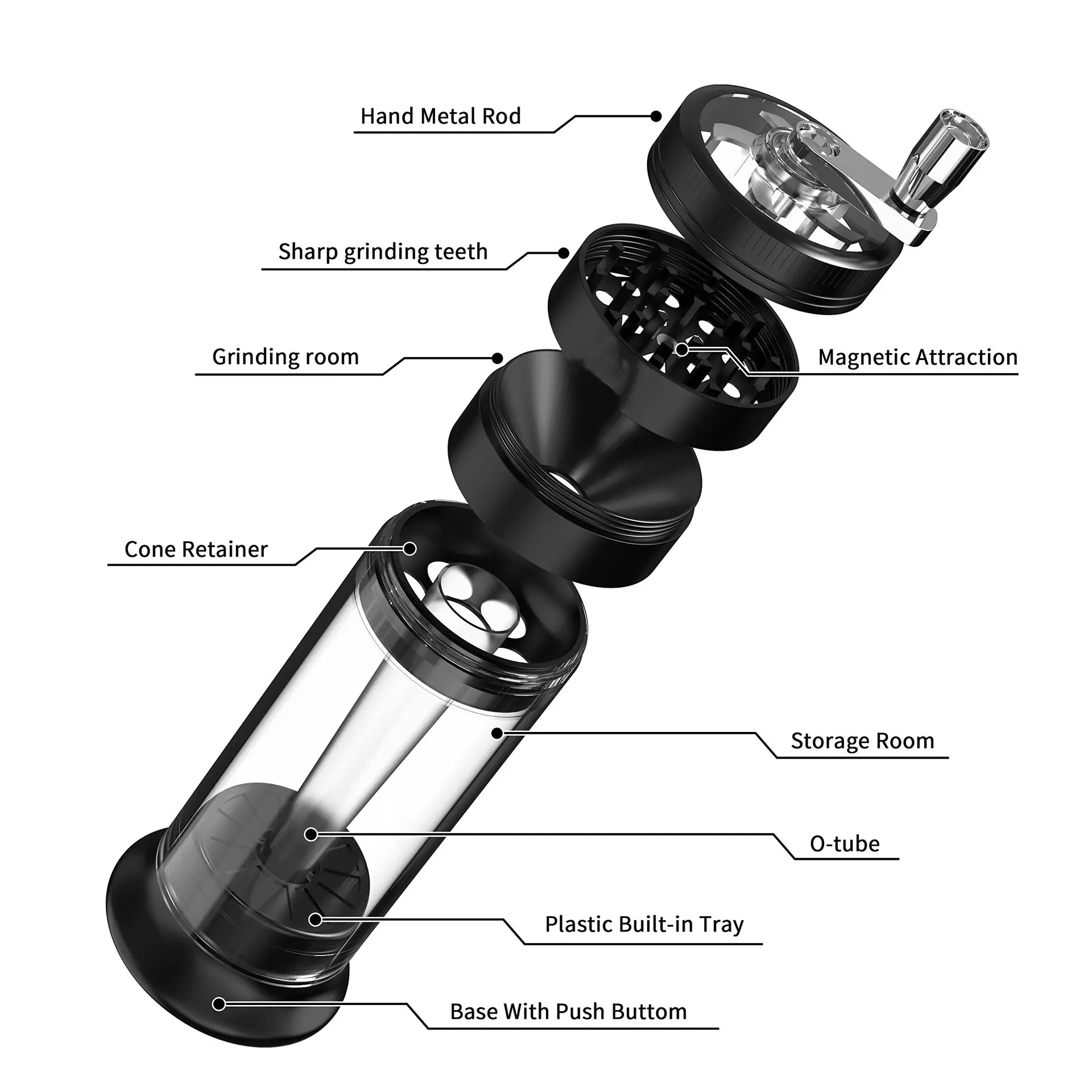 Hand Metal Rod

Sharp grinding teeth

Grinding room

Magnetic Attraction

Cone Retainer

Storage Room

O-tube

Plastic Built-in Tray

Base With Push Buttom