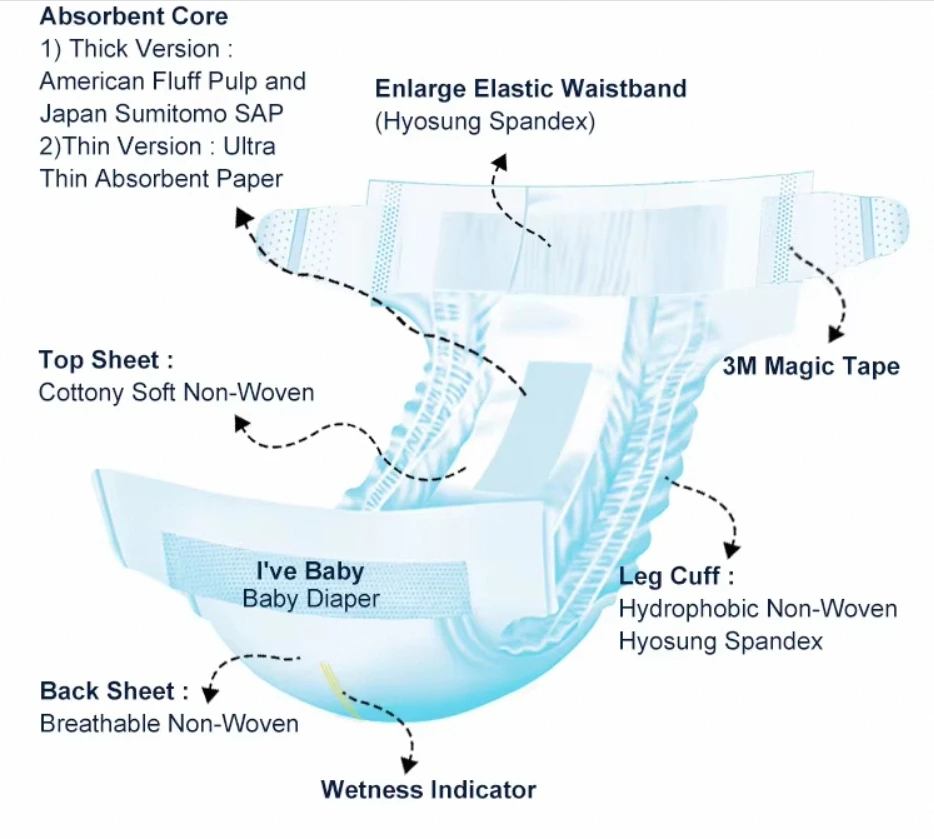 Absorbent Core
1) Thick Version :
American Fluff Pulp and
Japan Sumitomo SAP
2)Thin Version : Ultra
Thin Absorbent Paper

Enlarge Elastic Waistband
(Hyosung Spandex)

Top Sheet :
Cottony Soft Non-Woven

3M Magic Tape

I've Baby
Baby Diaper

Leg Cuff :
Hydrophobic Non-Woven
Hyosung Spandex

Back Sheet :
Breathable Non-Woven

Wetness Indicator