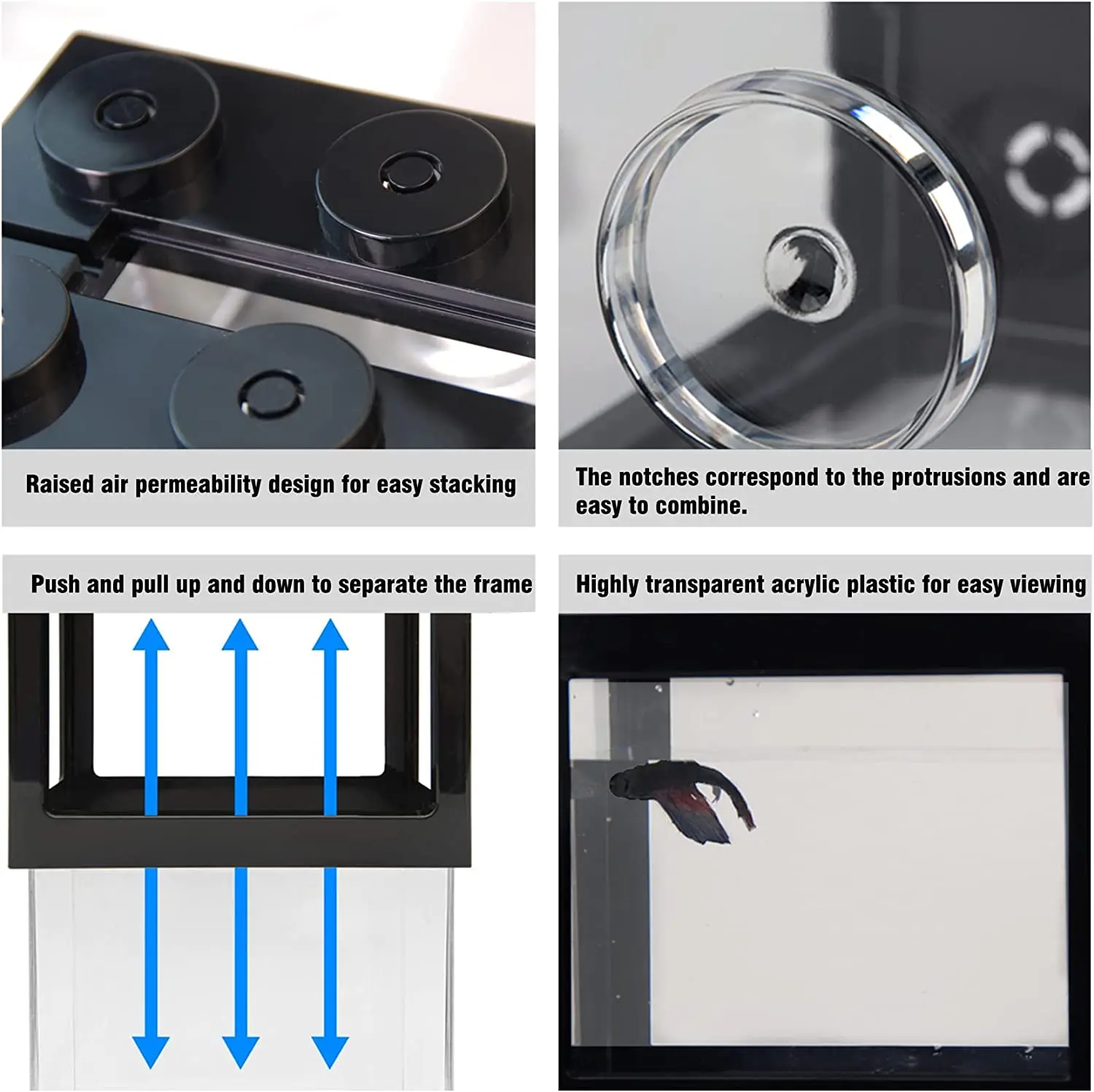 Raised air permeability design for easy stacking

The notches correspond to the protrusions and are easy to combine.

Push and pull up and down to separate the frame

Highly transparent acrylic plastic for easy viewing