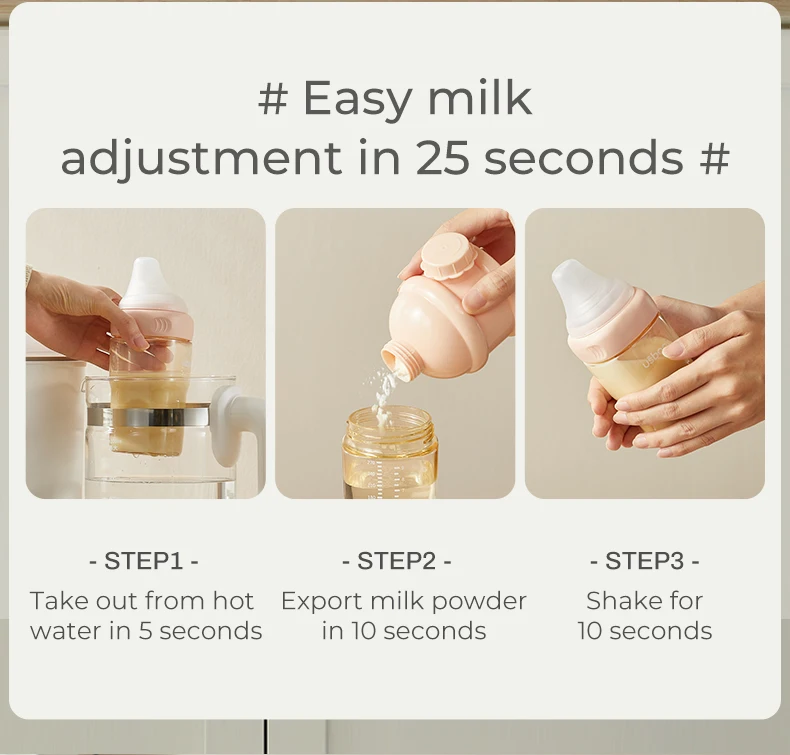 # Easy milk adjustment in 25 seconds #

- STEP1 -
Take out from hot water in 5 seconds

- STEP2 -
Export milk powder in 10 seconds

- STEP3 -
Shake for 10 seconds