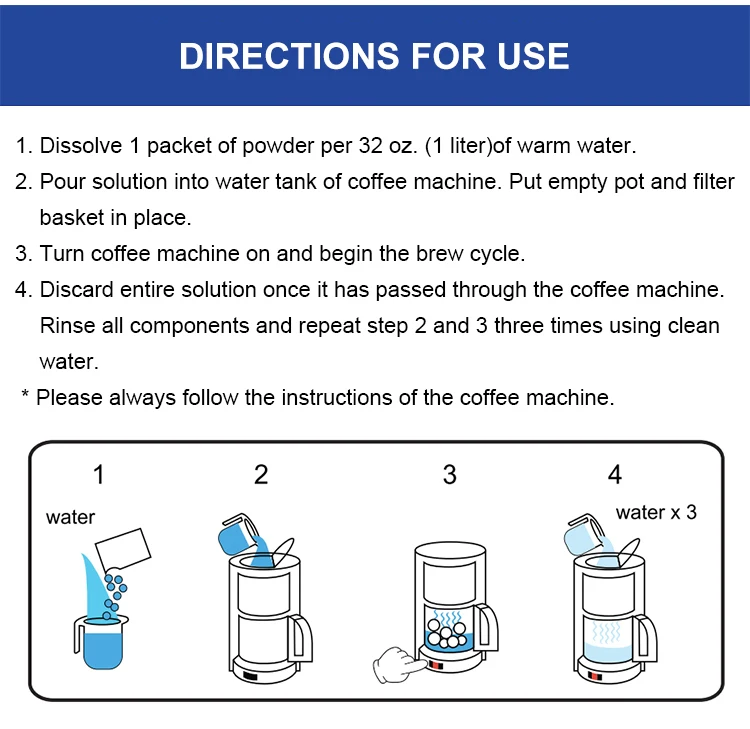 DIRECTIONS FOR USE

1. Dissolve 1 packet of powder per 32 oz. (1 liter)of warm water.
2. Pour solution into water tank of coffee machine. Put empty pot and filter basket in place.
3. Turn coffee machine on and begin the brew cycle.
4. Discard entire solution once it has passed through the coffee machine. Rinse all components and repeat step 2 and 3 three times using clean water.
* Please always follow the instructions of the coffee machine.

1
water
2
3
4
water x 3