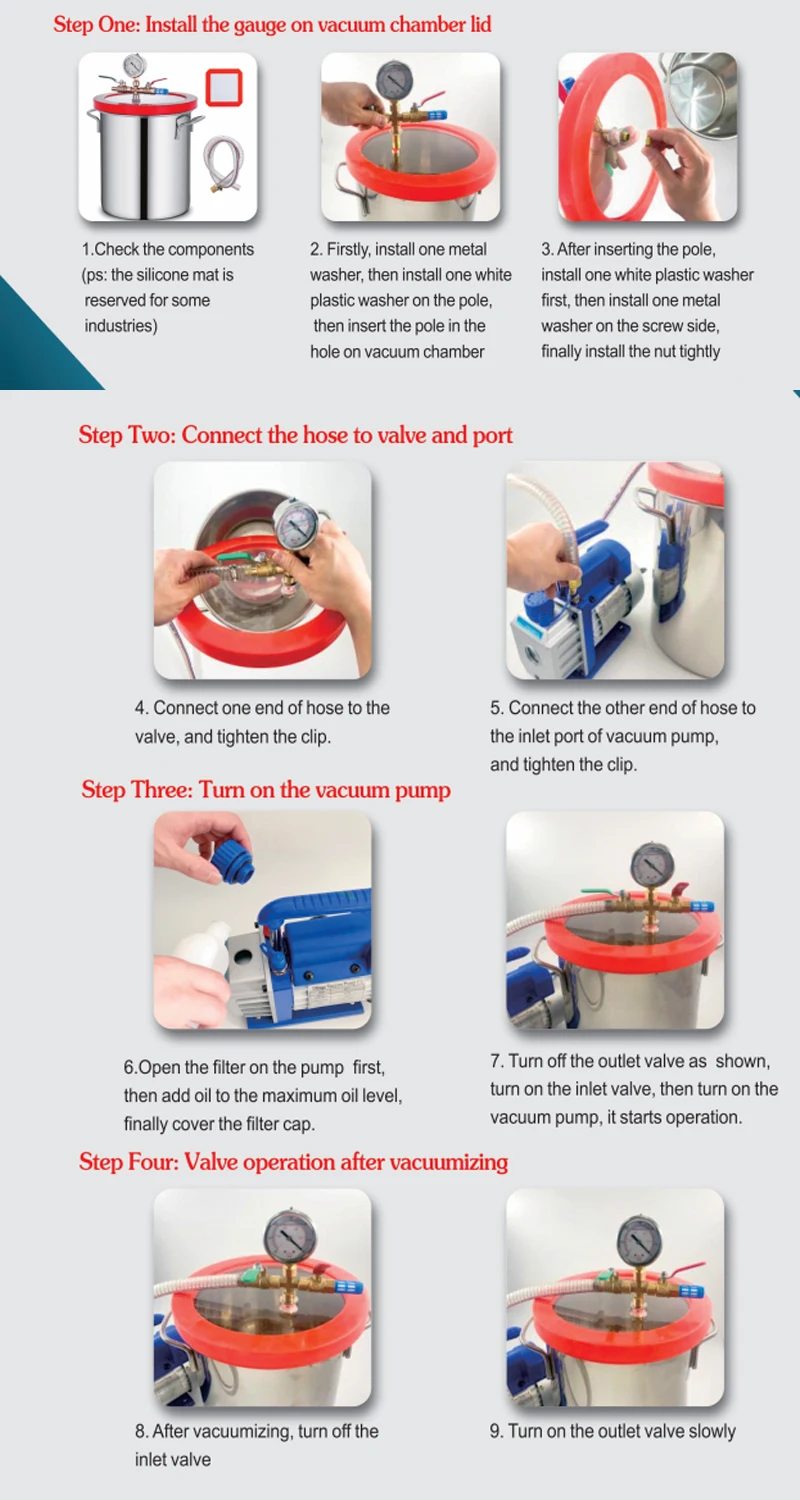 Step One: Install the gauge on vacuum chamber lid

1.Check the components (ps: the silicone mat is reserved for some industries)

2. Firstly, install one metal washer, then install one white plastic washer on the pole, then insert the pole in the hole on vacuum chamber

3. After inserting the pole, install one white plastic washer first, then install one metal washer on the screw side, finally install the nut tightly

Step Two: Connect the hose to valve and port

4. Connect one end of hose to the valve, and tighten the clip.

5. Connect the other end of hose to the inlet port of vacuum pump, and tighten the clip.

Step Three: Turn on the vacuum pump

6.Open the filter on the pump first, then add oil to the maximum oil level, finally cover the filter cap.

7. Turn off the outlet valve as shown, turn on the inlet valve, then turn on the vacuum pump, it starts operation.

Step Four: Valve operation after vacuumizing

8. After vacuumizing, turn off the inlet valve

9. Turn on the outlet valve slowly