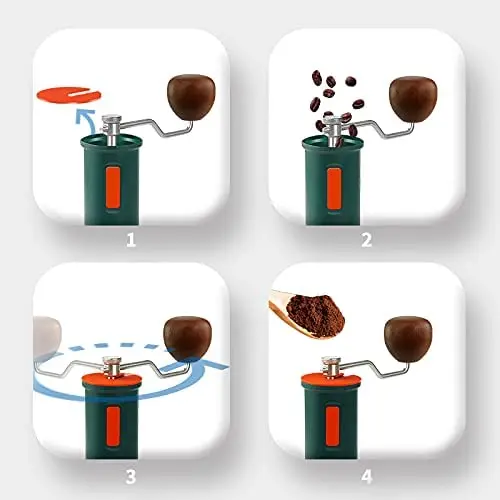 1

2

3

4