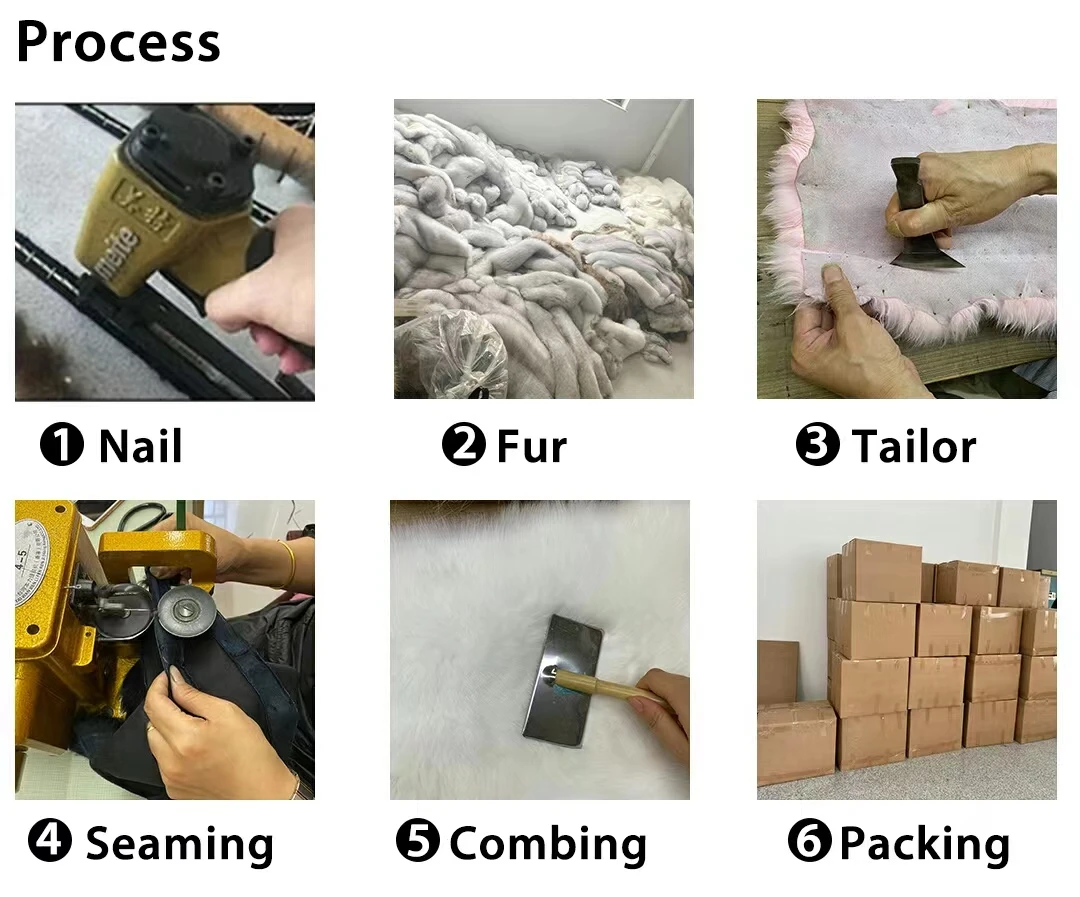 Process

meite

❶ Nail

❷ Fur

❸ Tailor

4-5

❹ Seaming

❺ Combing

❻ Packing