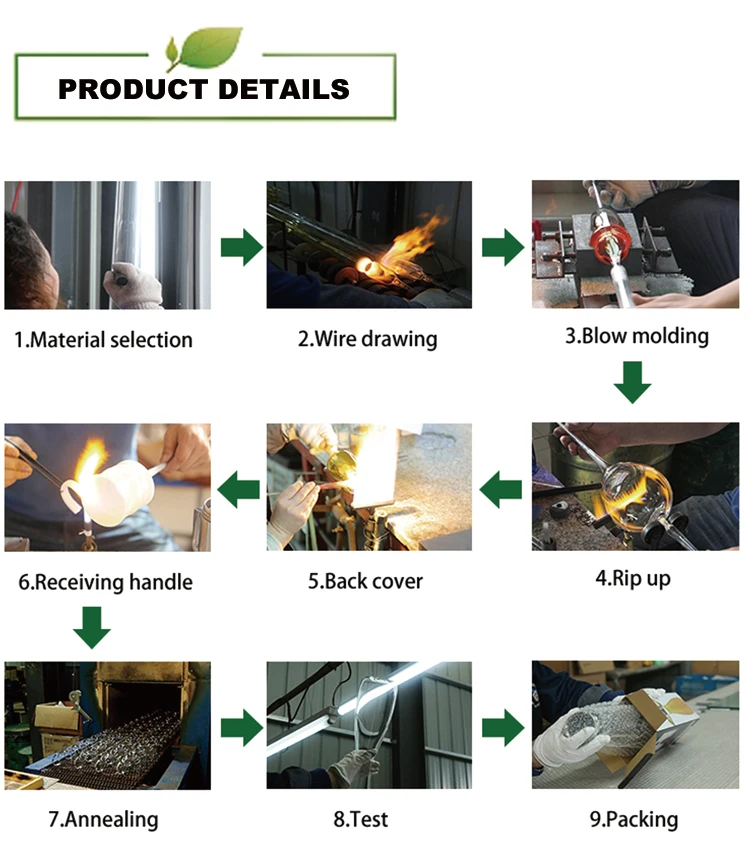 PRODUCT DETAILS

1.Material selection

2.Wire drawing

3.Blow molding

4.Rip up

5.Back cover

6.Receiving handle

7.Annealing

8.Test

9.Packing