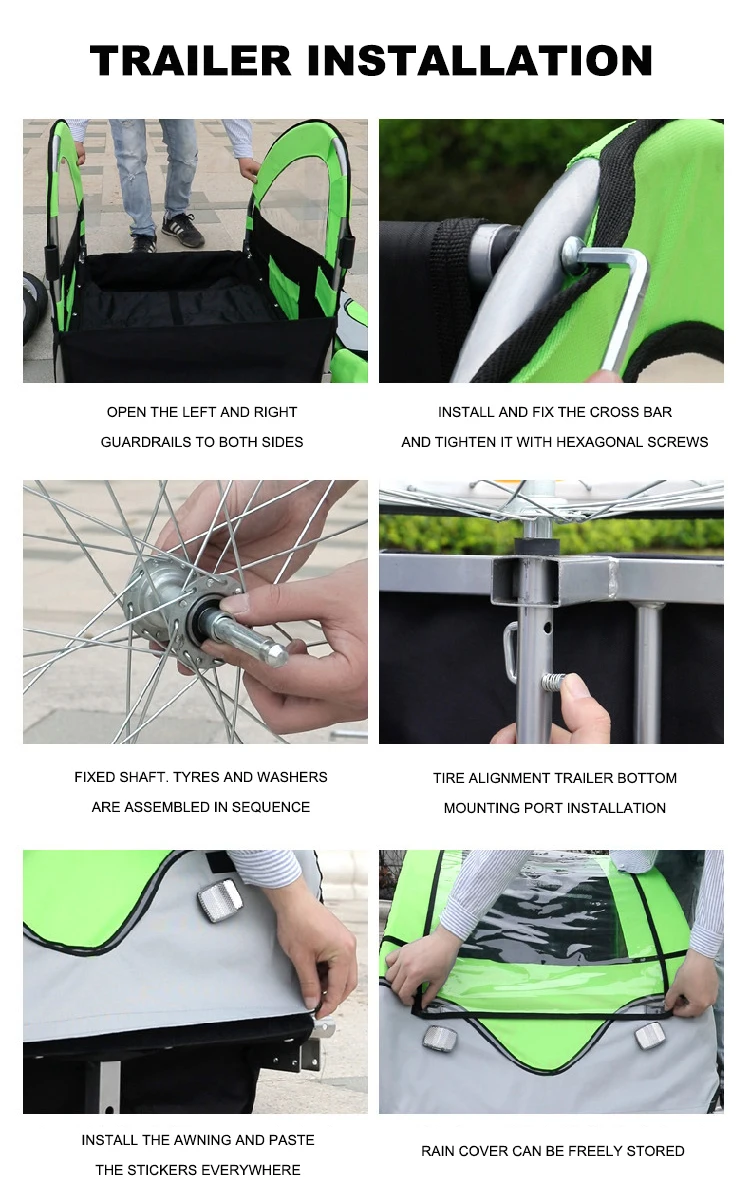 TRAILER INSTALLATION

OPEN THE LEFT AND RIGHT GUARDRAILS TO BOTH SIDES

INSTALL AND FIX THE CROSS BAR AND TIGHTEN IT WITH HEXAGONAL SCREWS

FIXED SHAFT. TYRES AND WASHERS ARE ASSEMBLED IN SEQUENCE

TIRE ALIGNMENT TRAILER BOTTOM MOUNTING PORT INSTALLATION

INSTALL THE AWNING AND PASTE THE STICKERS EVERYWHERE

RAIN COVER CAN BE FREELY STORED