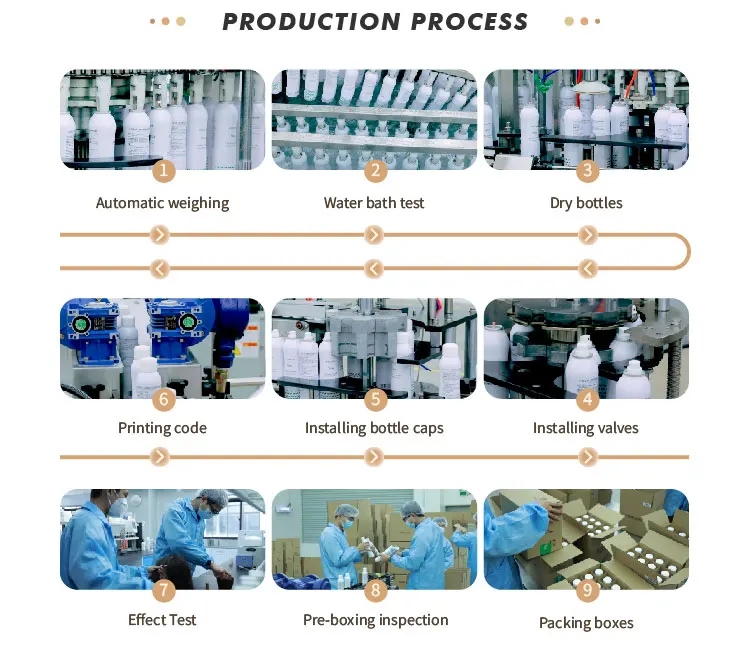 PRODUCTION PROCESS

1
Automatic weighing

2
Water bath test

3
Dry bottles

6
Printing code

5
Installing bottle caps

4
Installing valves

7
Effect Test

8
Pre-boxing inspection

9
Packing boxes