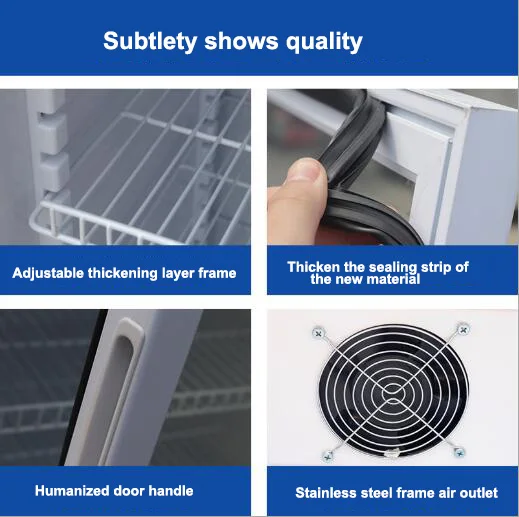 Subtlety shows quality

Adjustable thickening layer frame

Thicken the sealing strip of the new material

Humanized door handle

Stainless steel frame air outlet