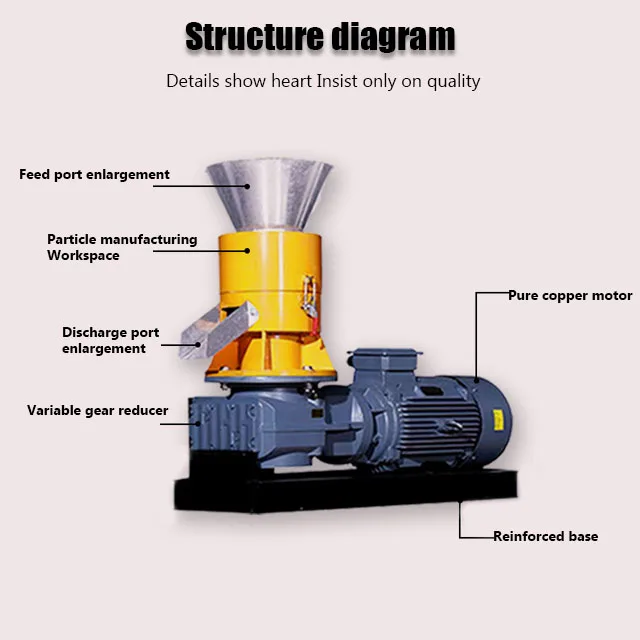 Structure diagram

Details show heart Insist only on quality

Feed port enlargement

Particle manufacturing Workspace

Discharge port enlargement

Variable gear reducer

Pure copper motor

Reinforced base