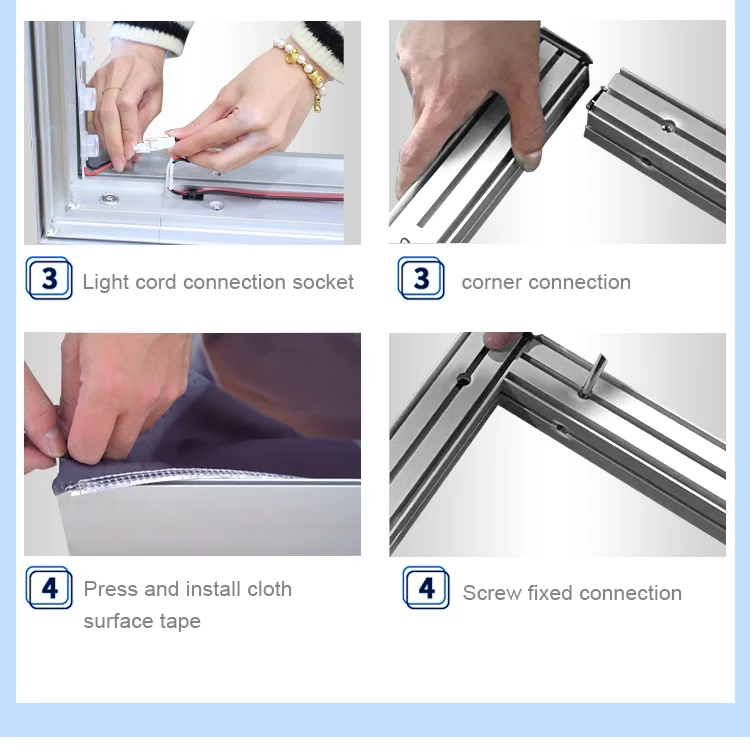 3 Light cord connection socket

3 corner connection

4 Press and install cloth surface tape

4 Screw fixed connection