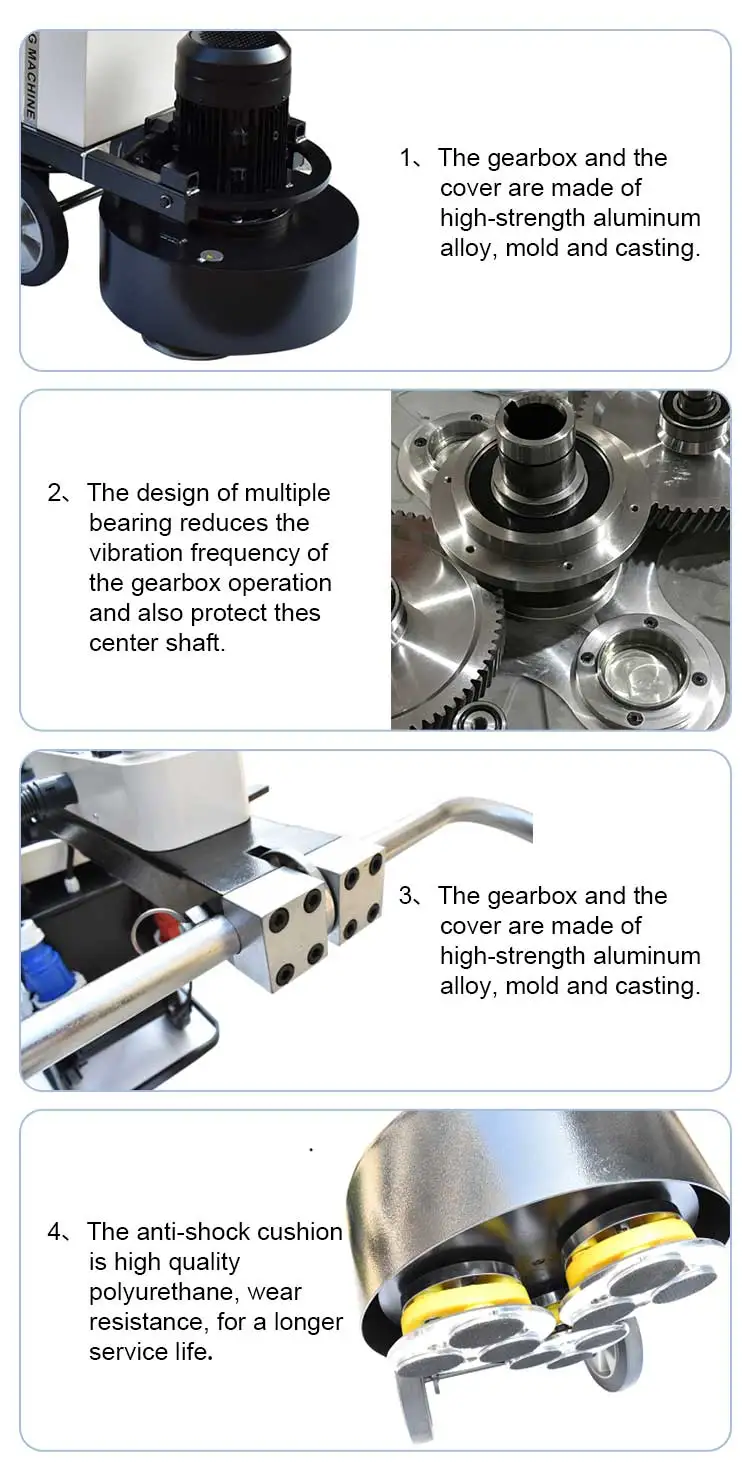 G MACHINE

1、The gearbox and the cover are made of high-strength aluminum alloy, mold and casting.

2、The design of multiple bearing reduces the vibration frequency of the gearbox operation and also protect thes center shaft.

3、The gearbox and the cover are made of high-strength aluminum alloy, mold and casting.

4、The anti-shock cushion is high quality polyurethane, wear resistance, for a longer service life.