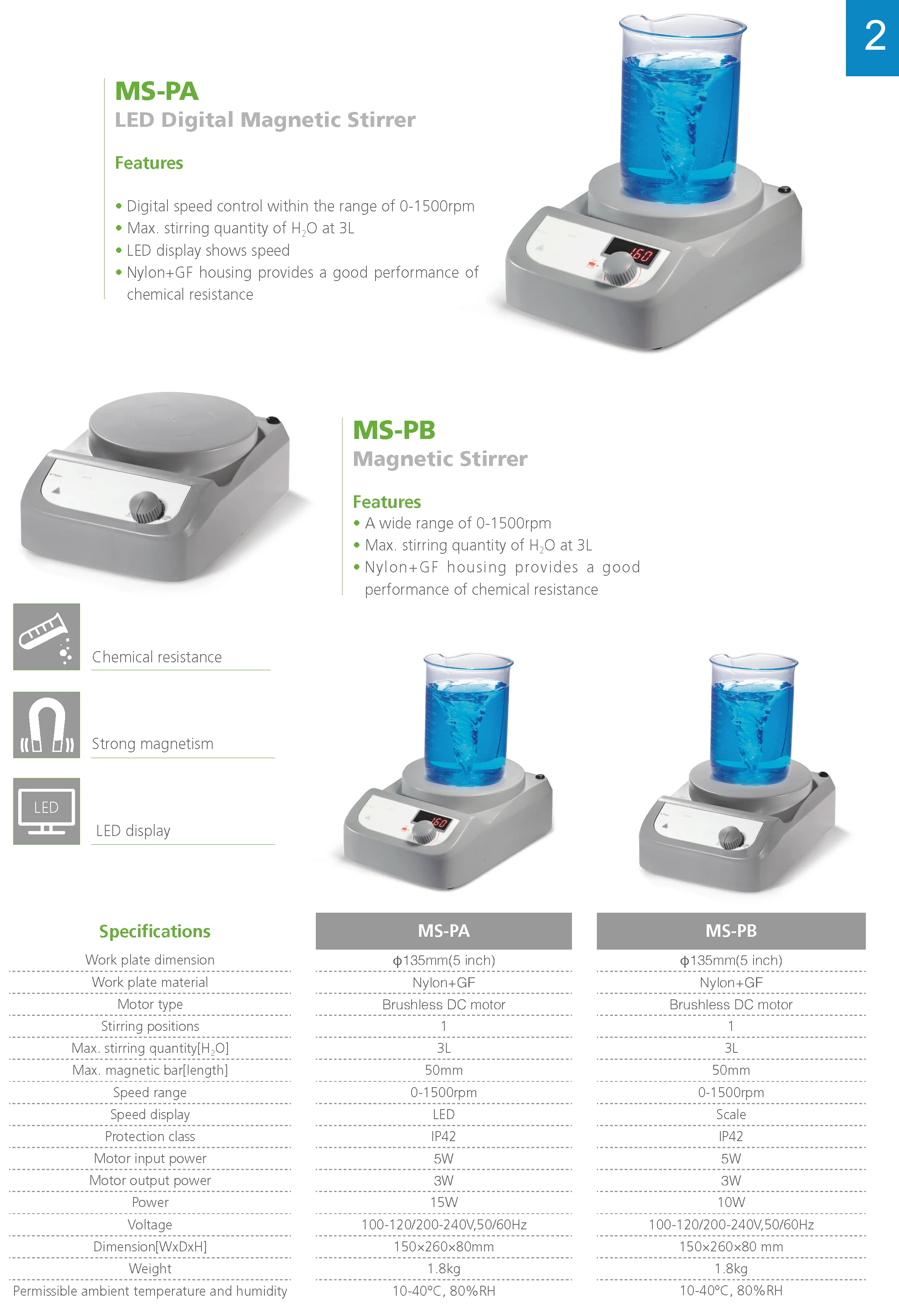 2

MS-PA
LED Digital Magnetic Stirrer

Features

• Digital speed control within the range of 0-1500rpm
• Max. stirring quantity of $H_2O$ at 3L
• LED display shows speed
• Nylon+GF housing provides a good performance of chemical resistance

160

MS-PB
Magnetic Stirrer

Features
• A wide range of 0-1500rpm
• Max. stirring quantity of $H_2O$ at 3L
• Nylon+GF housing provides a good performance of chemical resistance

Chemical resistance

Strong magnetism

LED

LED display

160

| Specifications | MS-PA | MS-PB |
|---|---|---|
| Work plate dimension | ϕ135mm(5 inch) | ϕ135mm(5 inch) |
| Work plate material | Nylon+GF | Nylon+GF |
| Motor type | Brushless DC motor | Brushless DC motor |
| Stirring positions | 1 | 1 |
| Max. stirring quantity[$H_2O$] | 3L | 3L |
| Max. magnetic bar[length] | 50mm | 50mm |
| Speed range | 0-1500rpm | 0-1500rpm |
| Speed display | LED | Scale |
| Protection class | IP42 | IP42 |
| Motor input power | 5W | 5W |
| Motor output power | 3W | 3W |
| Power | 15W | 10W |
| Voltage | 100-120/200-240V,50/60Hz | 100-120/200-240V,50/60Hz |
| Dimension[WxDxH] | 150×260×80mm | 150×260×80 mm |
| Weight | 1.8kg | 1.8kg |
| Permissible ambient temperature and humidity | 10-40°C, 80%RH | 10-40°C, 80%RH |