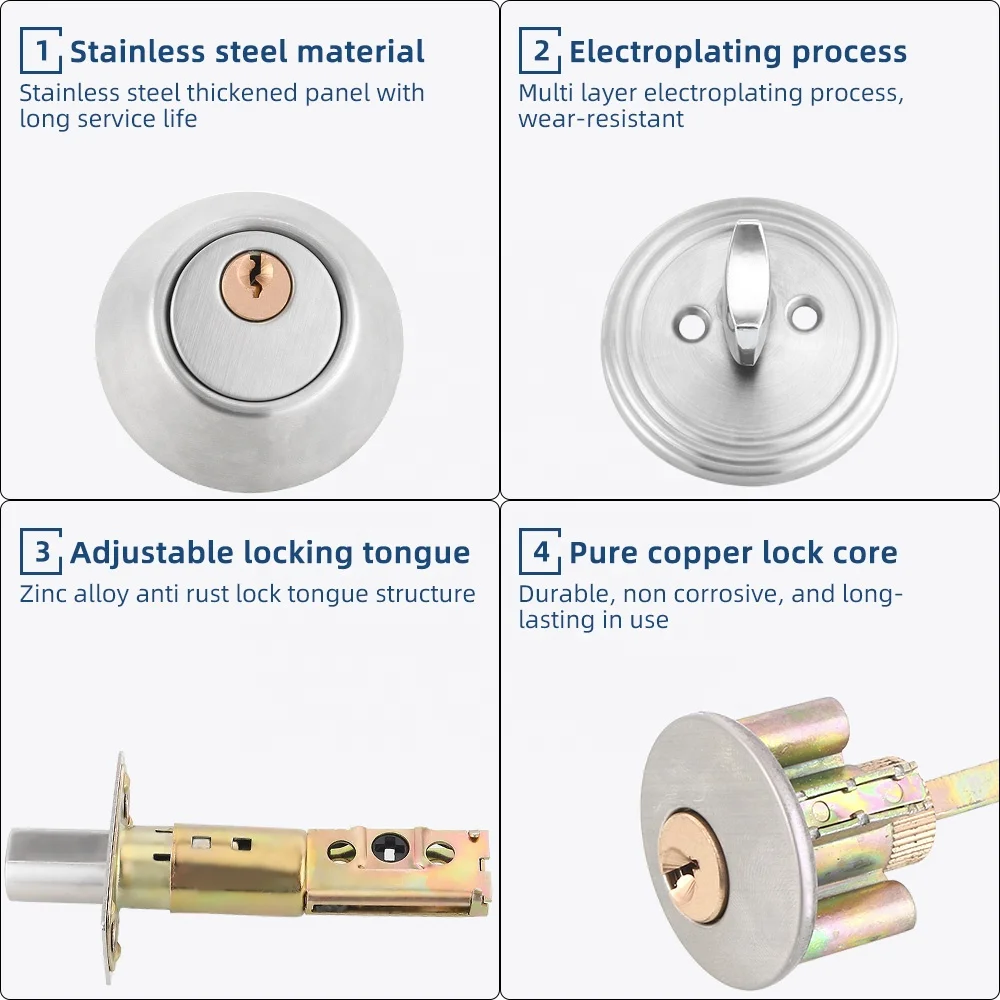 1 Stainless steel material
Stainless steel thickened panel with long service life

2 Electroplating process
Multi layer electroplating process, wear-resistant

3 Adjustable locking tongue
Zinc alloy anti rust lock tongue structure

4 Pure copper lock core
Durable, non corrosive, and long-lasting in use