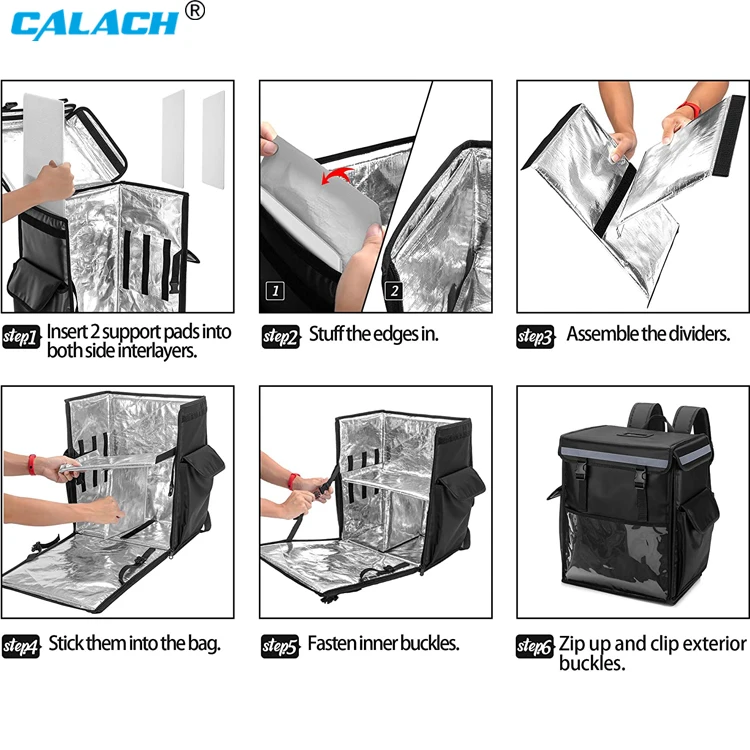 CALACH®

1
2

step1 Insert 2 support pads into both side interlayers.

step2 Stuff the edges in.

step3 Assemble the dividers.

step4 Stick them into the bag.

step5 Fasten inner buckles.

step6 Zip up and clip exterior buckles.