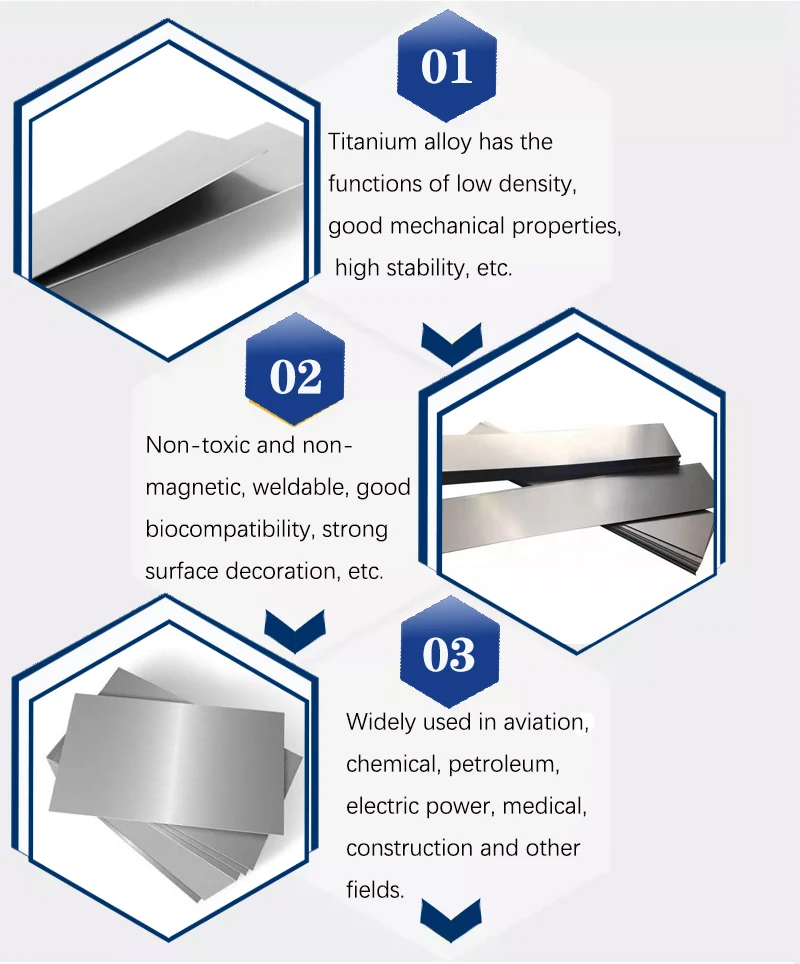 01

Titanium alloy has the functions of low density, good mechanical properties, high stability, etc.

02

Non-toxic and non-magnetic, weldable, good biocompatibility, strong surface decoration, etc.

03

Widely used in aviation, chemical, petroleum, electric power, medical, construction and other fields.