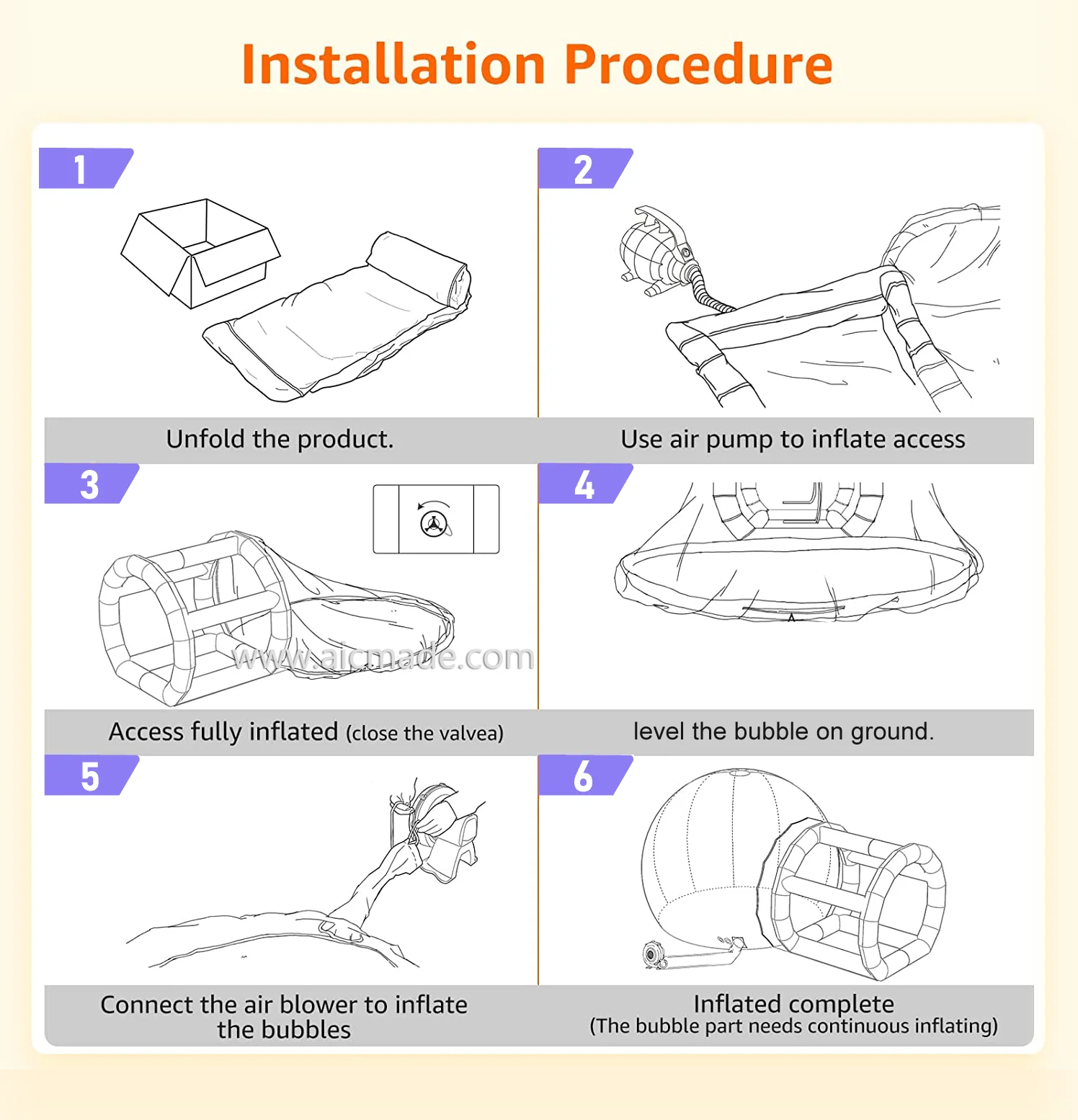 Installation Procedure

1

Unfold the product.

2

Use air pump to inflate access

3

www.aicmade.com

Access fully inflated (close the valvea)

4

level the bubble on ground.

5

Connect the air blower to inflate the bubbles

6

Inflated complete
(The bubble part needs continuous inflating)