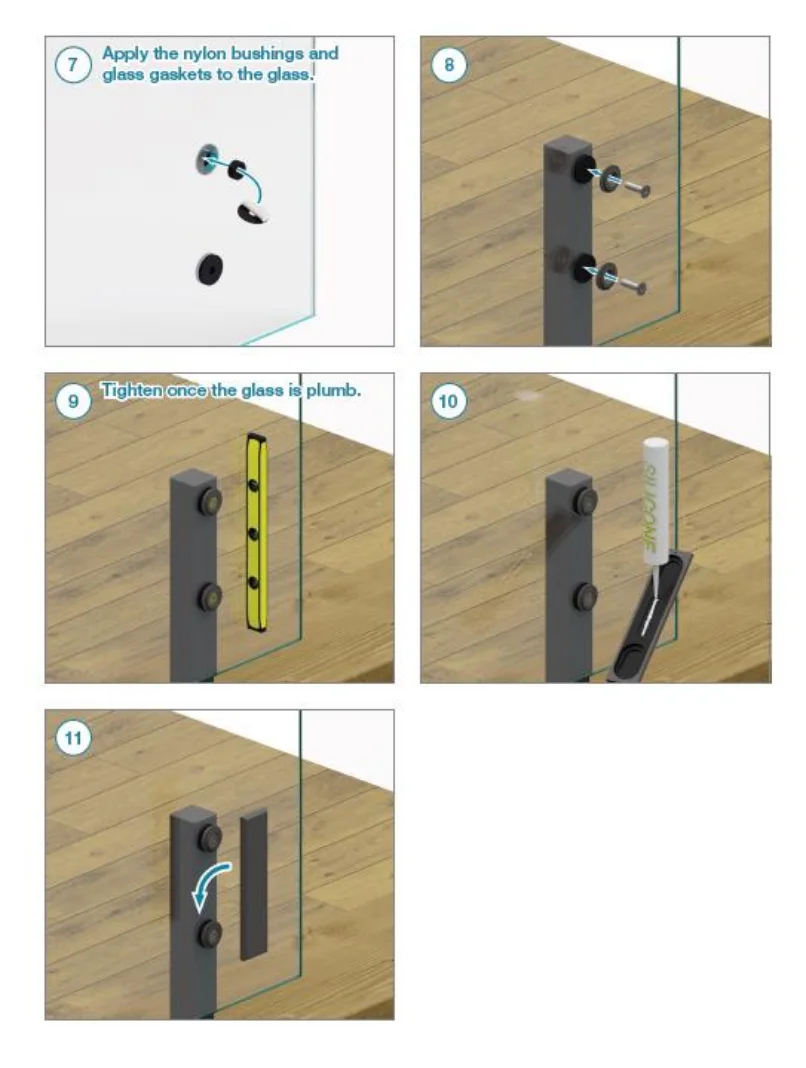 7 Apply the nylon bushings and glass gaskets to the glass.

8

9 Tighten once the glass is plumb.

10

SILICONE

11