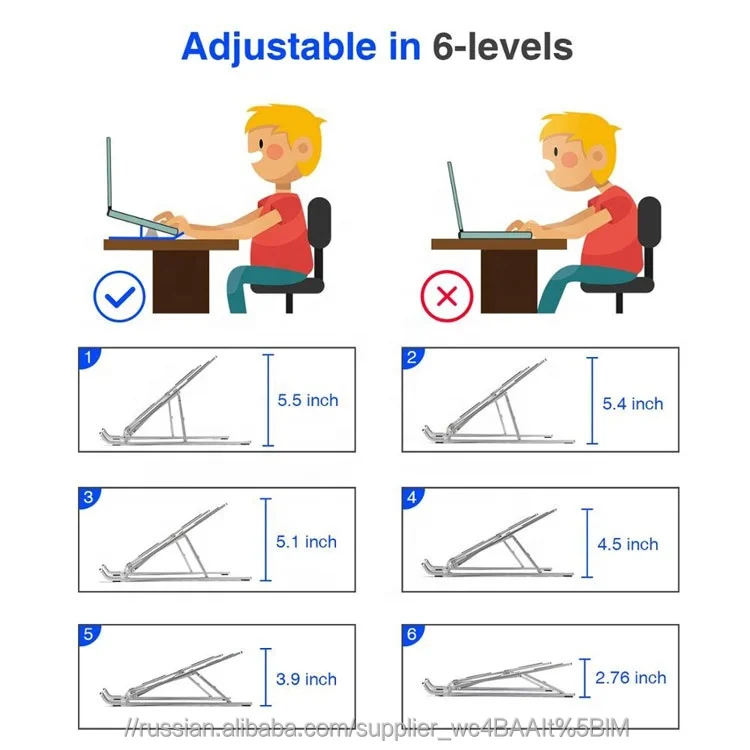 Adjustable in 6-levels

1
5.5 inch

2
5.4 inch

3
5.1 inch

4
4.5 inch

5
3.9 inch

6
2.76 inch

//russian.alibaba.com/supplier_wc4BAAIt%5BIM