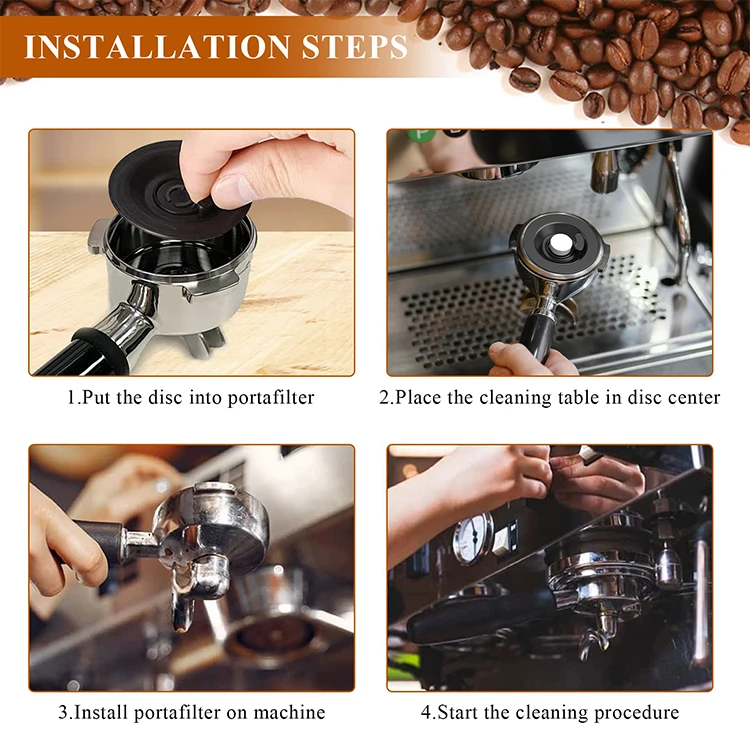 INSTALLATION STEPS

1.Put the disc into portafilter

2.Place the cleaning table in disc center

3.Install portafilter on machine

4.Start the cleaning procedure