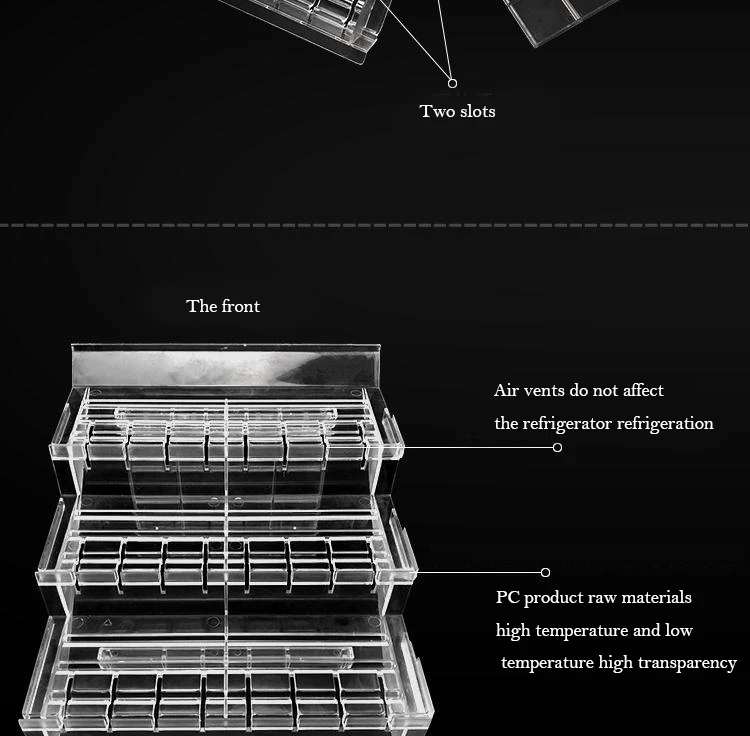 Two slots

The front

Air vents do not affect
the refrigerator refrigeration

PC product raw materials
high temperature and low
temperature high transparency