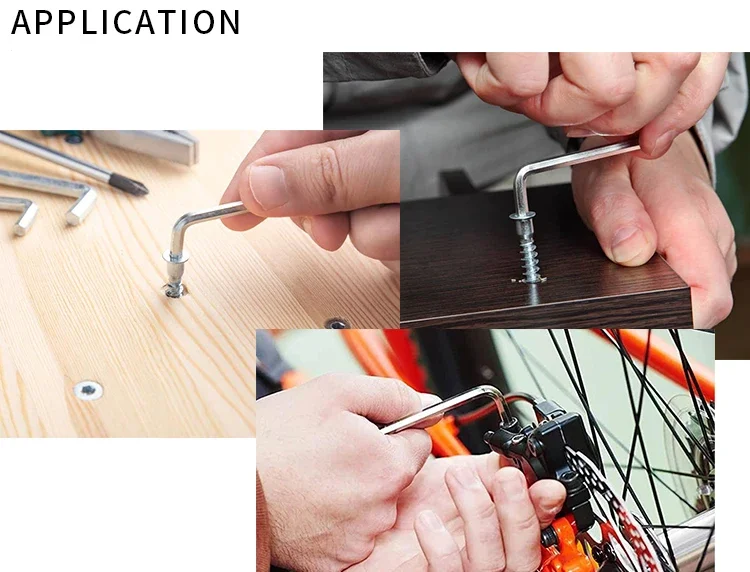 APPLICATION