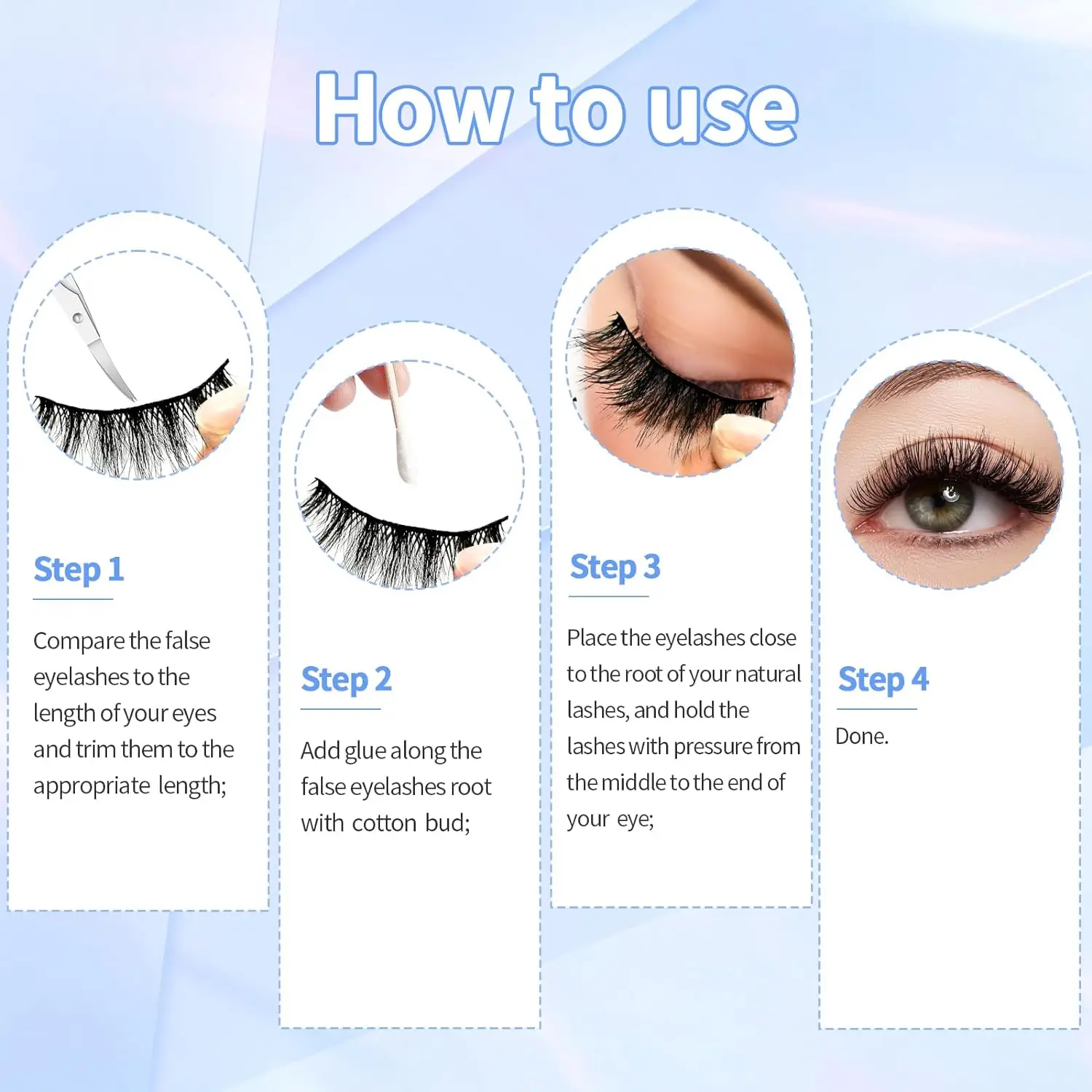 How to use

Step 1

Compare the false eyelashes to the length of your eyes and trim them to the appropriate length;

Step 2

Add glue along the false eyelashes root with cotton bud;

Step 3

Place the eyelashes close to the root of your natural lashes, and hold the lashes with pressure from the middle to the end of your eye;

Step 4

Done.