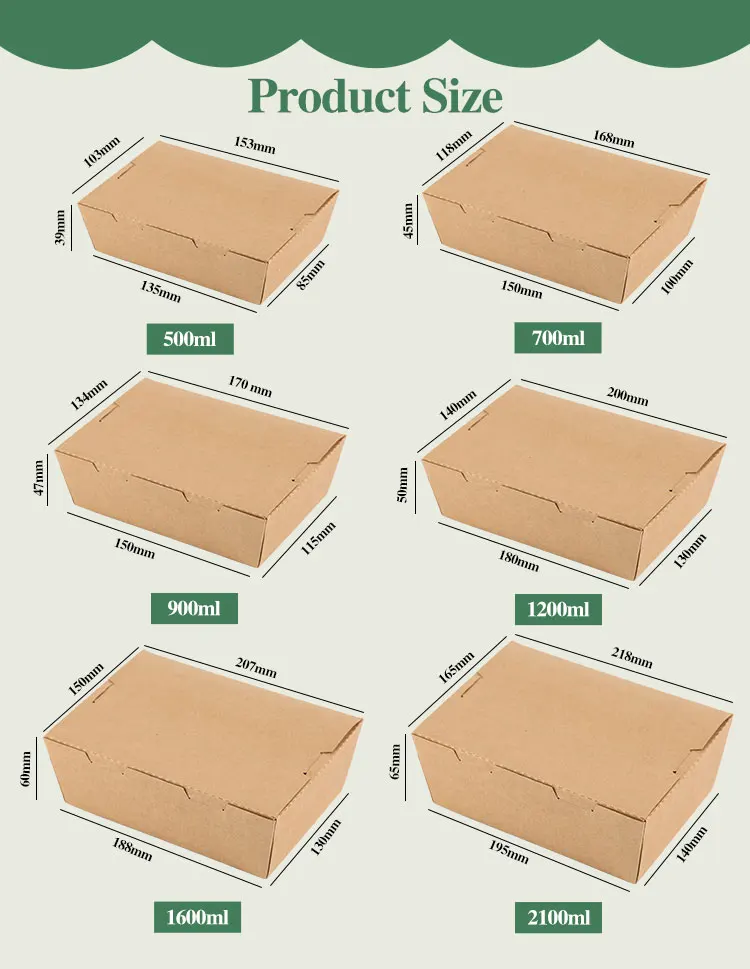 Product Size

103mm
153mm
39mm
135mm
85mm
500ml

118mm
168mm
45mm
150mm
100mm
700ml

134mm
170 mm
47mm
150mm
115mm
900ml

140mm
200mm
50mm
180mm
130mm
1200ml

150mm
207mm
60mm
188mm
130mm
1600ml

165mm
218mm
65mm
195mm
140mm
2100ml