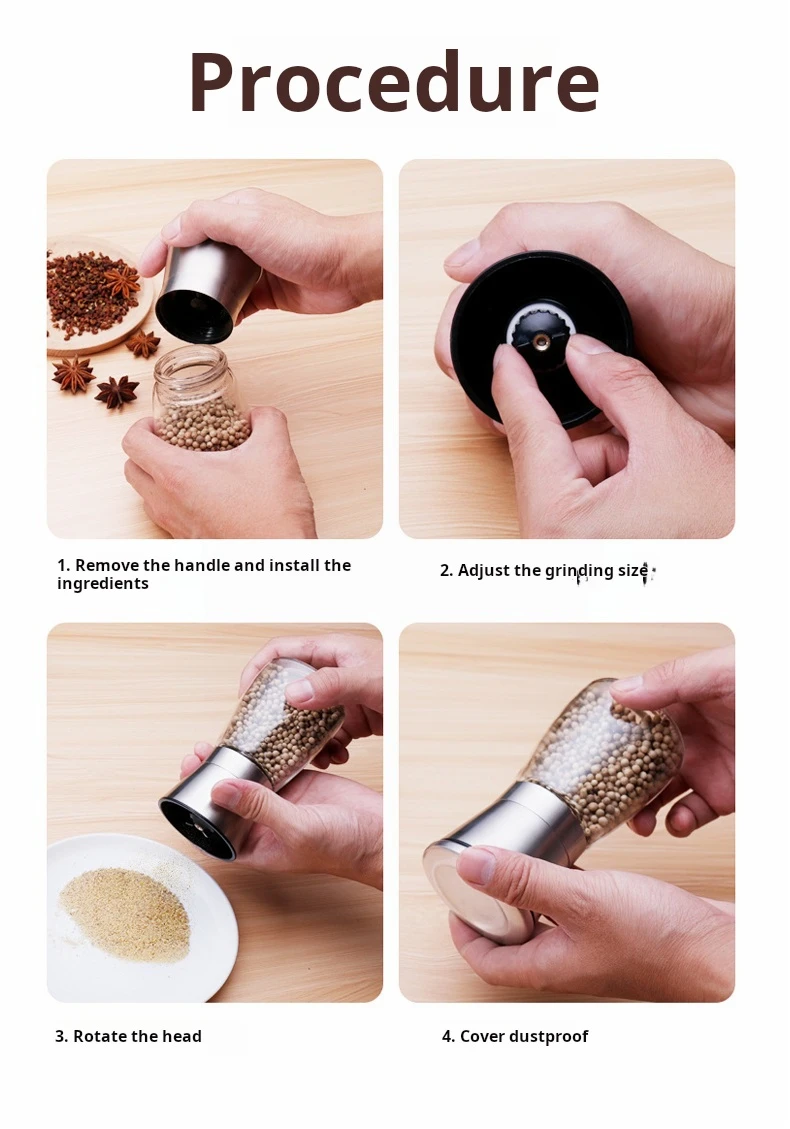 Procedure

1. Remove the handle and install the ingredients

2. Adjust the grinding size

3. Rotate the head

4. Cover dustproof