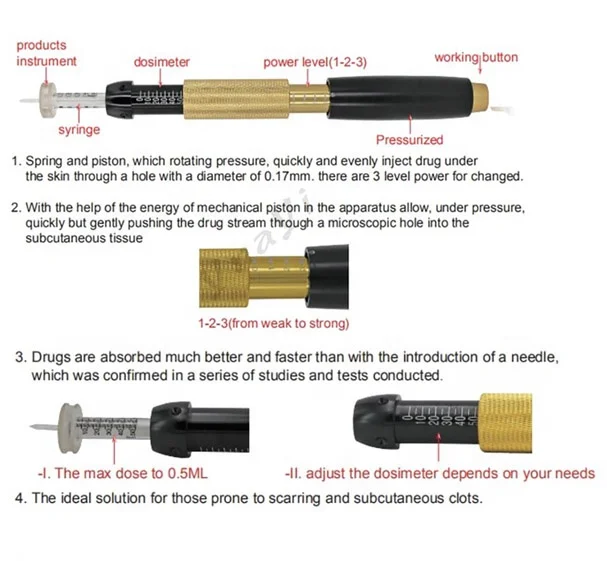 products instrument

dosimeter

power level(1-2-3)

working button

syringe

Pressurized

1. Spring and piston, which rotating pressure, quickly and evenly inject drug under the skin through a hole with a diameter of 0.17mm. there are 3 level power for changed.

2. With the help of the energy of mechanical piston in the apparatus allow, under pressure, quickly but gently pushing the drug stream through a microscopic hole into the subcutaneous tissue

1-2-3(from weak to strong)

3. Drugs are absorbed much better and faster than with the introduction of a needle, which was confirmed in a series of studies and tests conducted.

0 10 20 30 40 50

-I. The max dose to 0.5ML

-II. adjust the dosimeter depends on your needs

4. The ideal solution for those prone to scarring and subcutaneous clots.