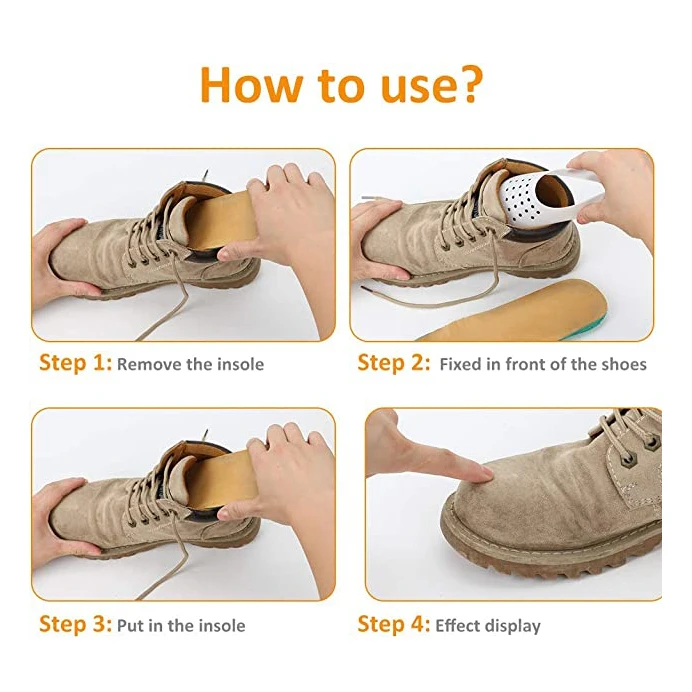 How to use?

Step 1: Remove the insole

Step 2: Fixed in front of the shoes

Step 3: Put in the insole

Step 4: Effect display