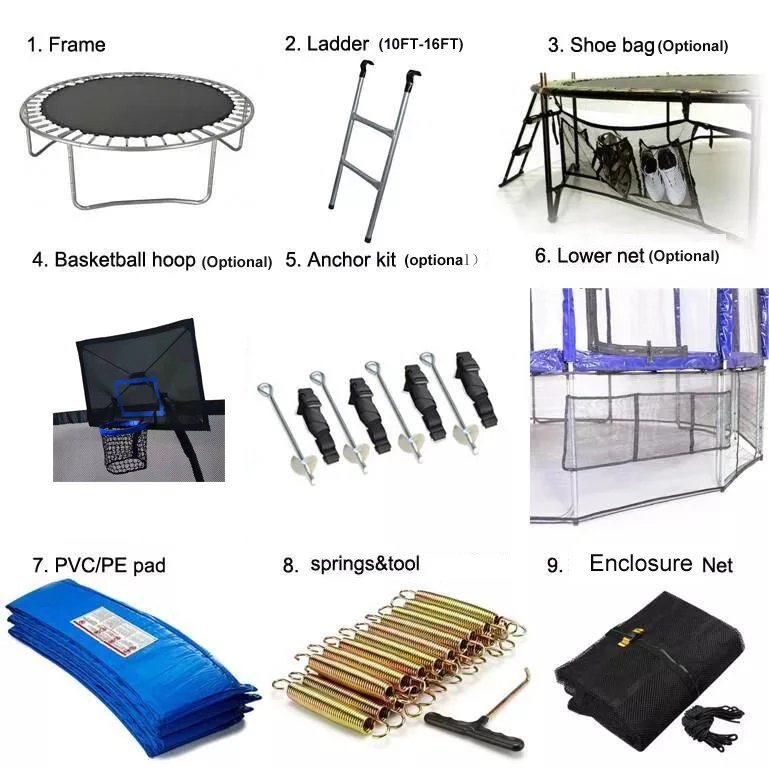 1. Frame

2. Ladder (10FT-16FT)

3. Shoe bag (Optional)

4. Basketball hoop (Optional)

5. Anchor kit (optional)

6. Lower net (Optional)

7. PVC/PE pad

8. springs&tool

9. Enclosure Net