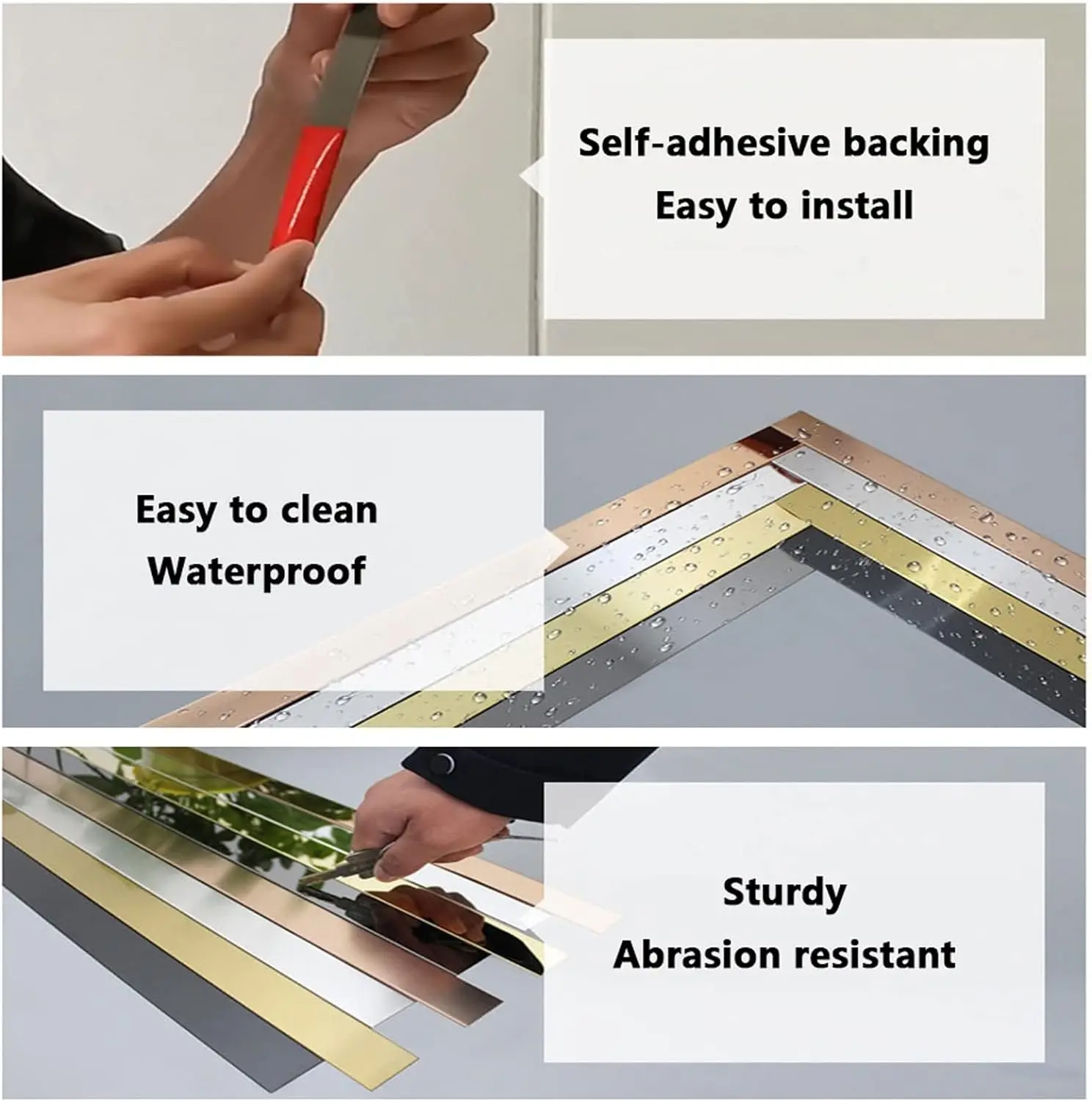 Self-adhesive backing
Easy to install

Easy to clean
Waterproof

Sturdy
Abrasion resistant