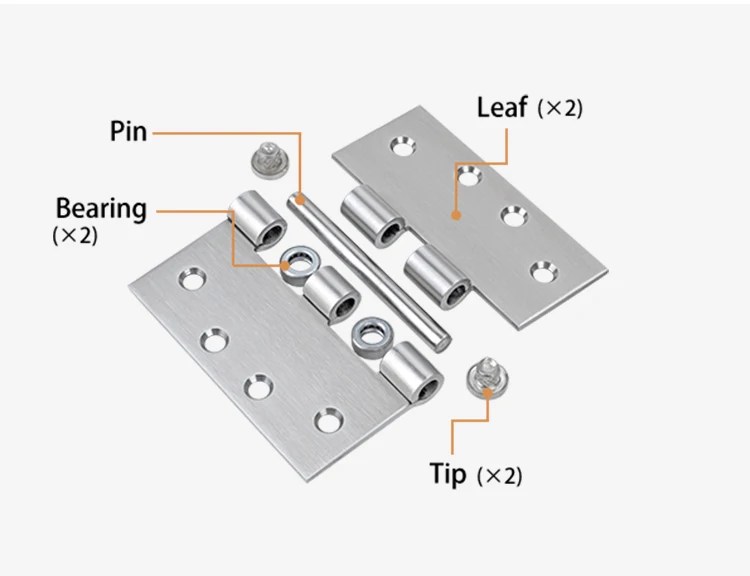 Leaf (×2)

Pin

Bearing (×2)

Tip (×2)