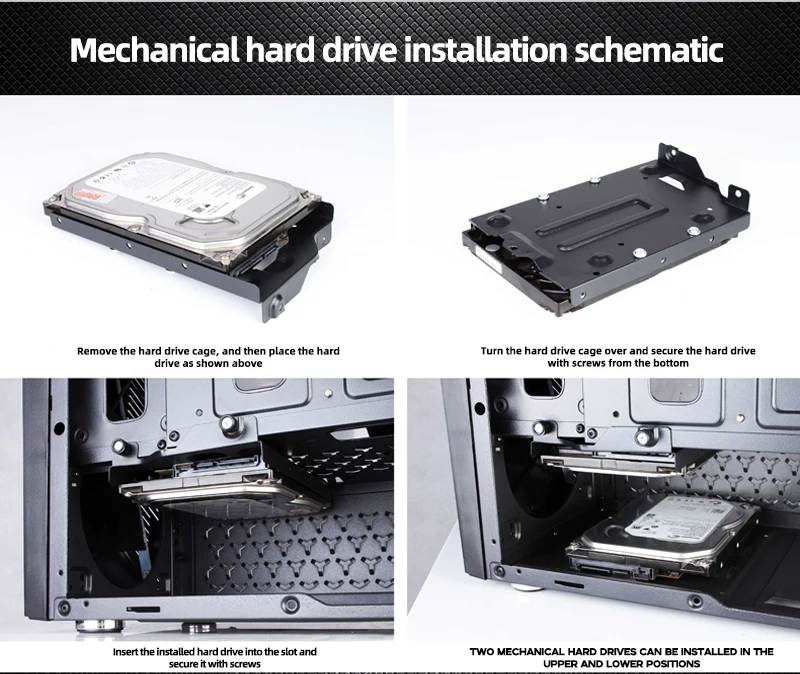 Mechanical hard drive installation schematic

Remove the hard drive cage, and then place the hard drive as shown above

Turn the hard drive cage over and secure the hard drive with screws from the bottom

Insert the installed hard drive into the slot and secure it with screws

TWO MECHANICAL HARD DRIVES CAN BE INSTALLED IN THE UPPER AND LOWER POSITIONS