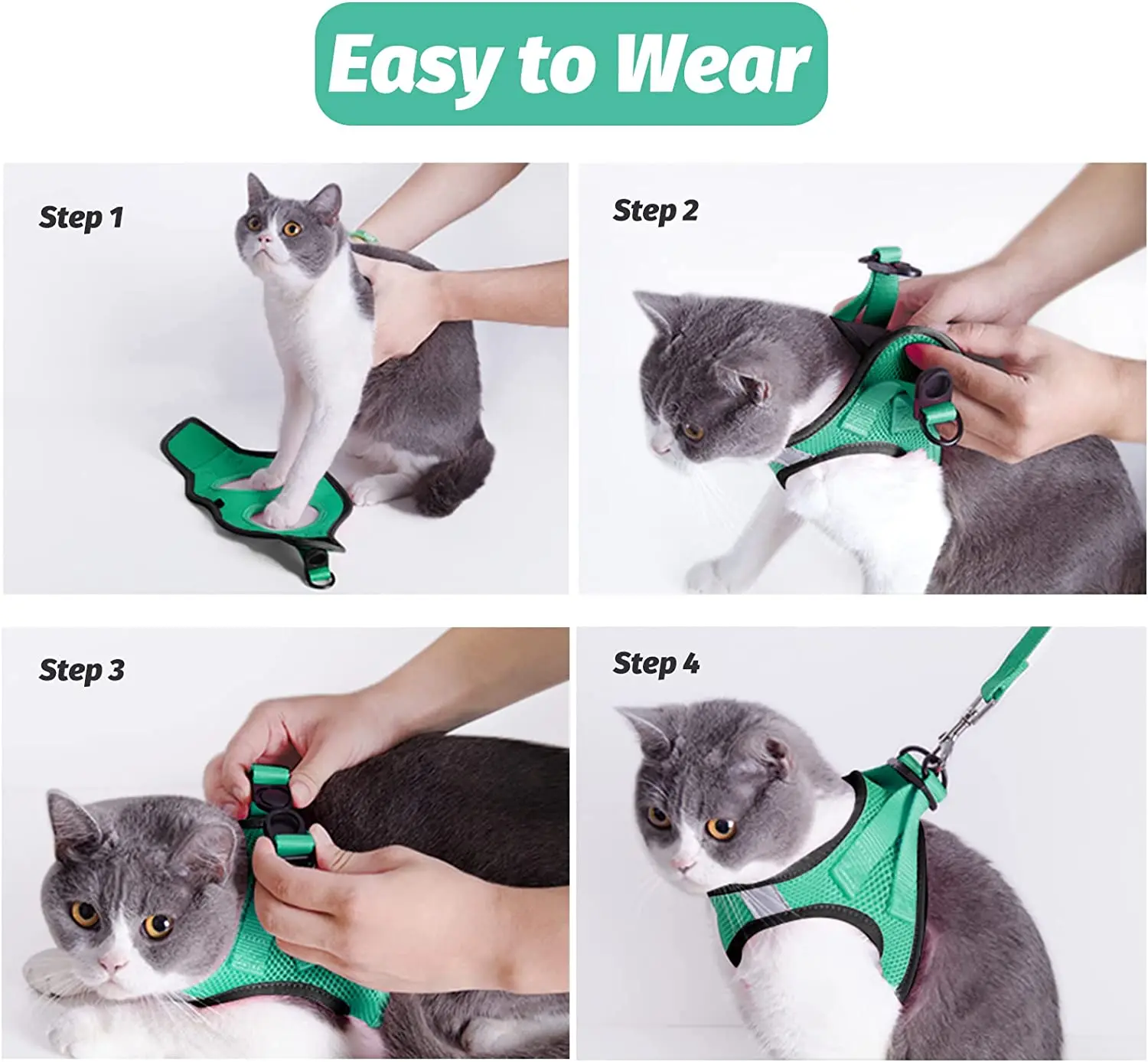 Easy to Wear

Step 1

Step 2

Step 3

Step 4