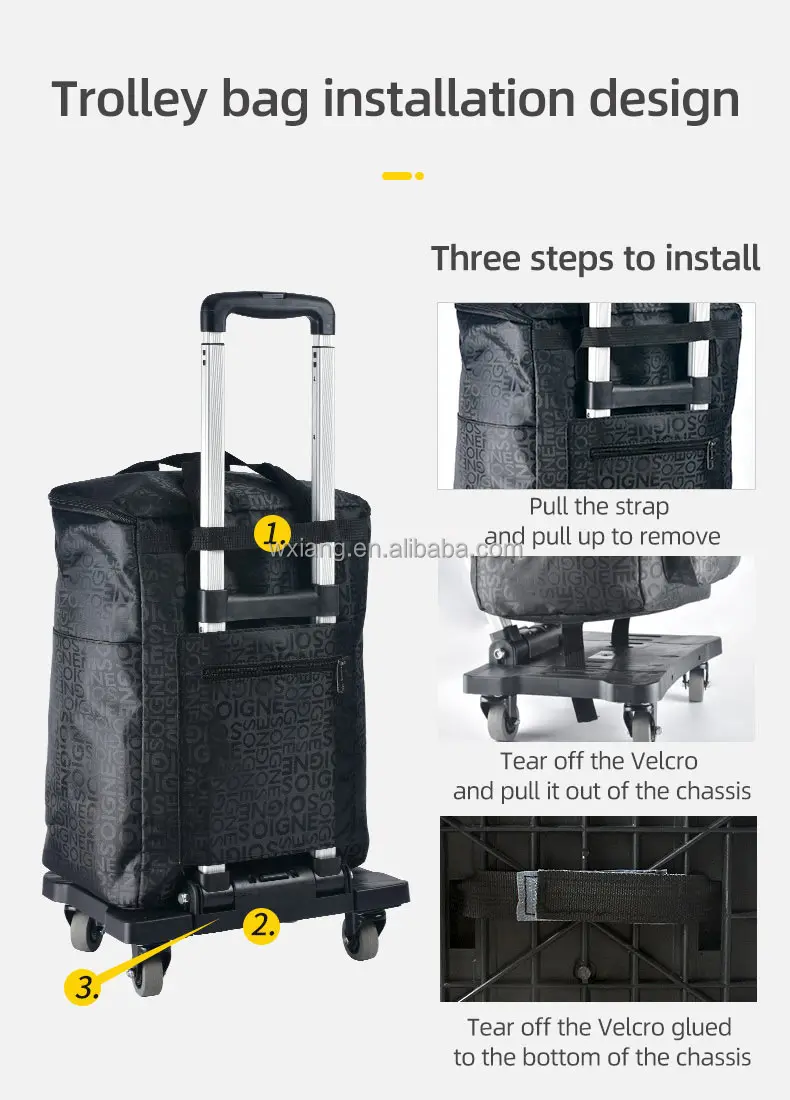 Trolley bag installation design

Three steps to install

1.

wxiang.en.alibaba.com

2.

3.

Pull the strap
and pull up to remove

Tear off the Velcro
and pull it out of the chassis

Tear off the Velcro glued
to the bottom of the chassis