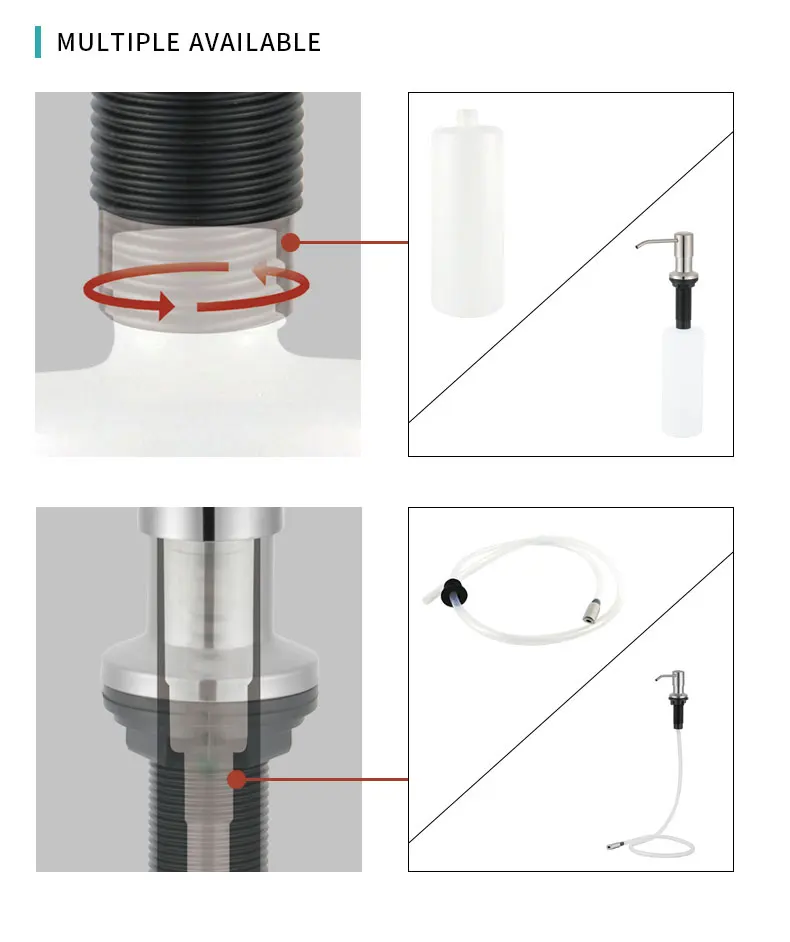 MULTIPLE AVAILABLE