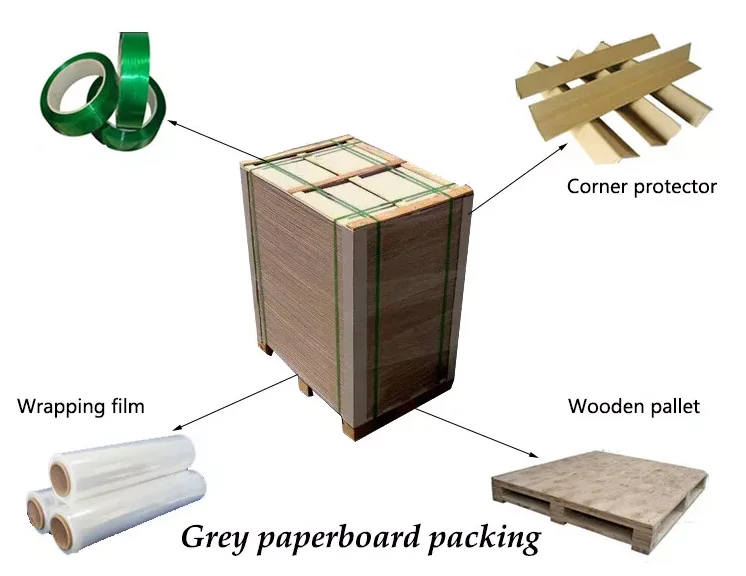 Corner protector

Wrapping film

Wooden pallet

Grey paperboard packing