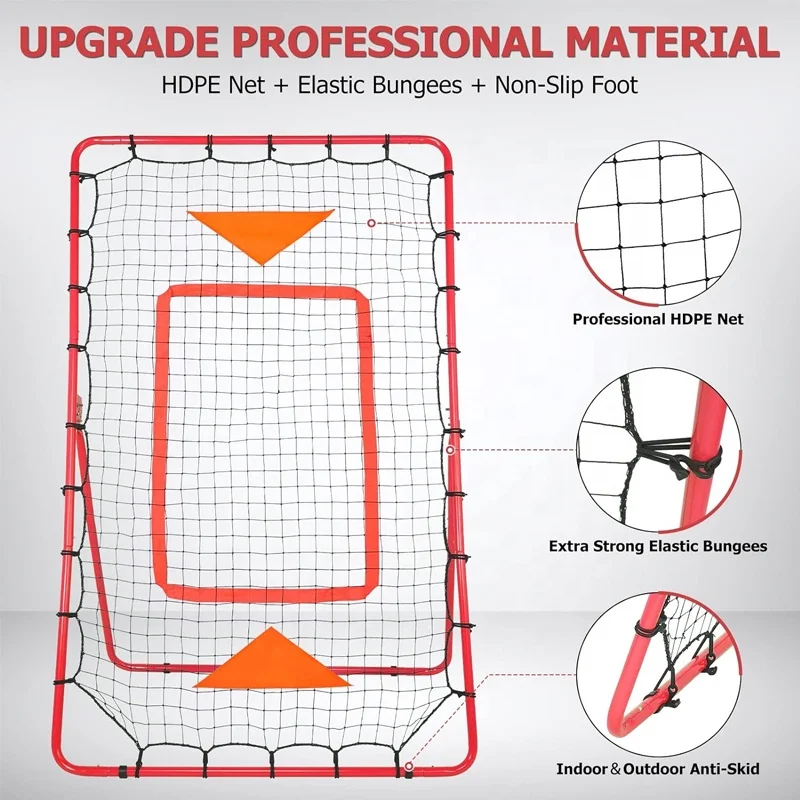 UPGRADE PROFESSIONAL MATERIAL

HDPE Net + Elastic Bungees + Non-Slip Foot

Professional HDPE Net

Extra Strong Elastic Bungees

Indoor & Outdoor Anti-Skid